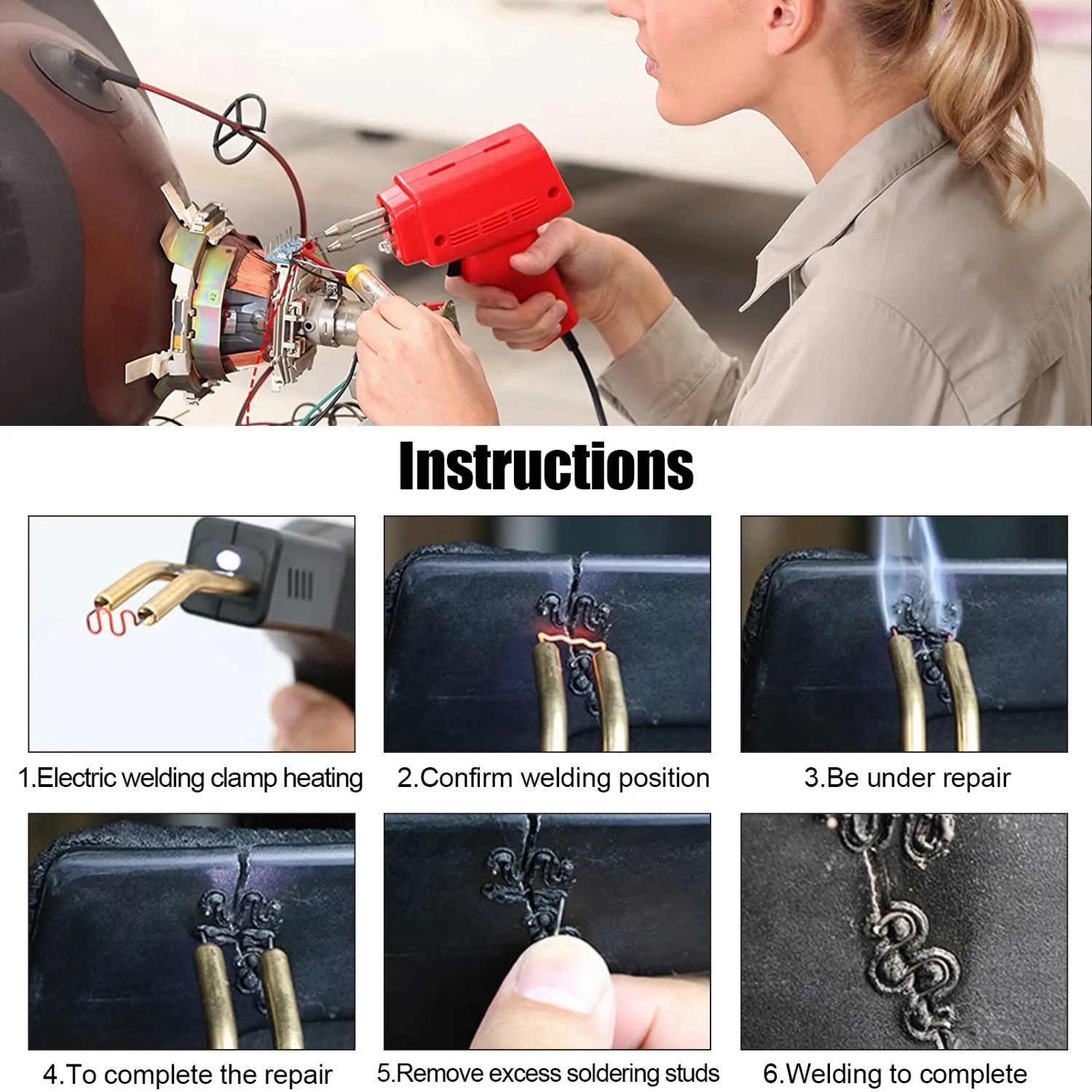 Instructions

1.Electric welding clamp heating

2.Confirm welding position

3.Be under repair

4.To complete the repair

5.Remove excess soldering studs

6.Welding to complete