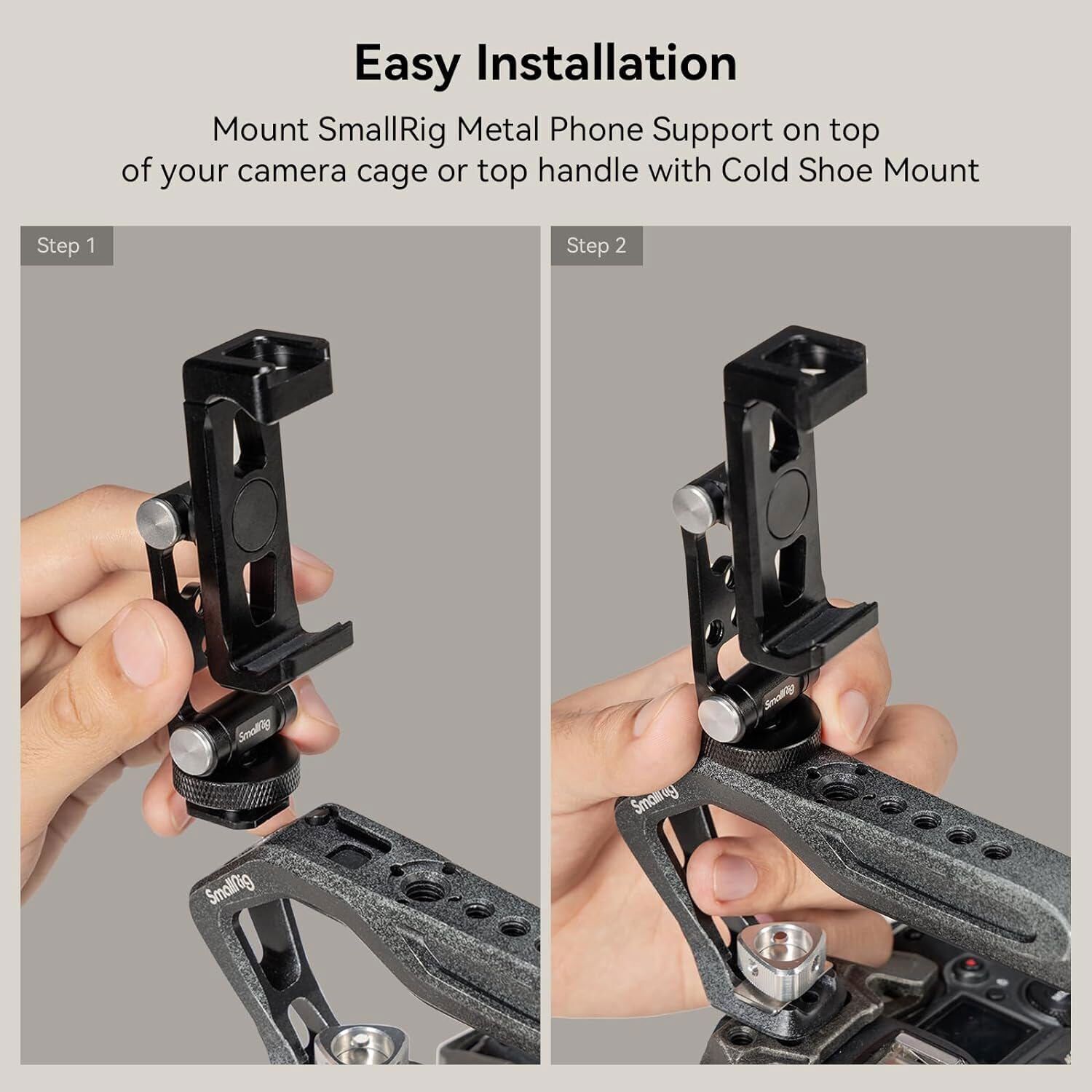 Easy Installation

Mount SmallRig Metal Phone Support on top of your camera cage or top handle with Cold Shoe Mount

Step 1

SmallRig

SmallRig

Step 2

SmallRig

SmallRig