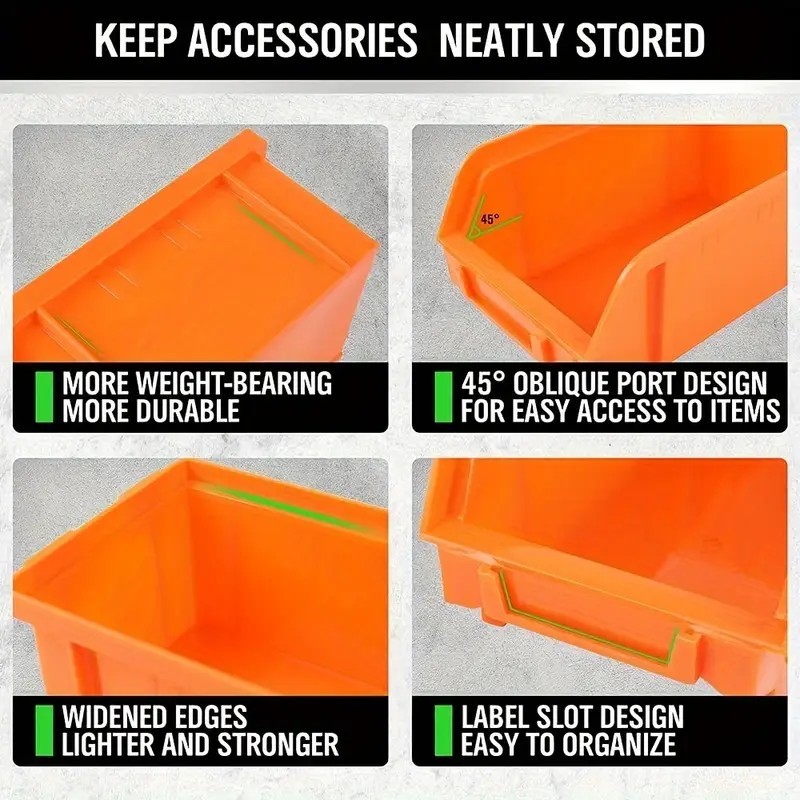 KEEP ACCESSORIES NEATLY STORED

MORE WEIGHT-BEARING
MORE DURABLE

45°

45° OBLIQUE PORT DESIGN
FOR EASY ACCESS TO ITEMS

WIDENED EDGES
LIGHTER AND STRONGER

LABEL SLOT DESIGN
EASY TO ORGANIZE