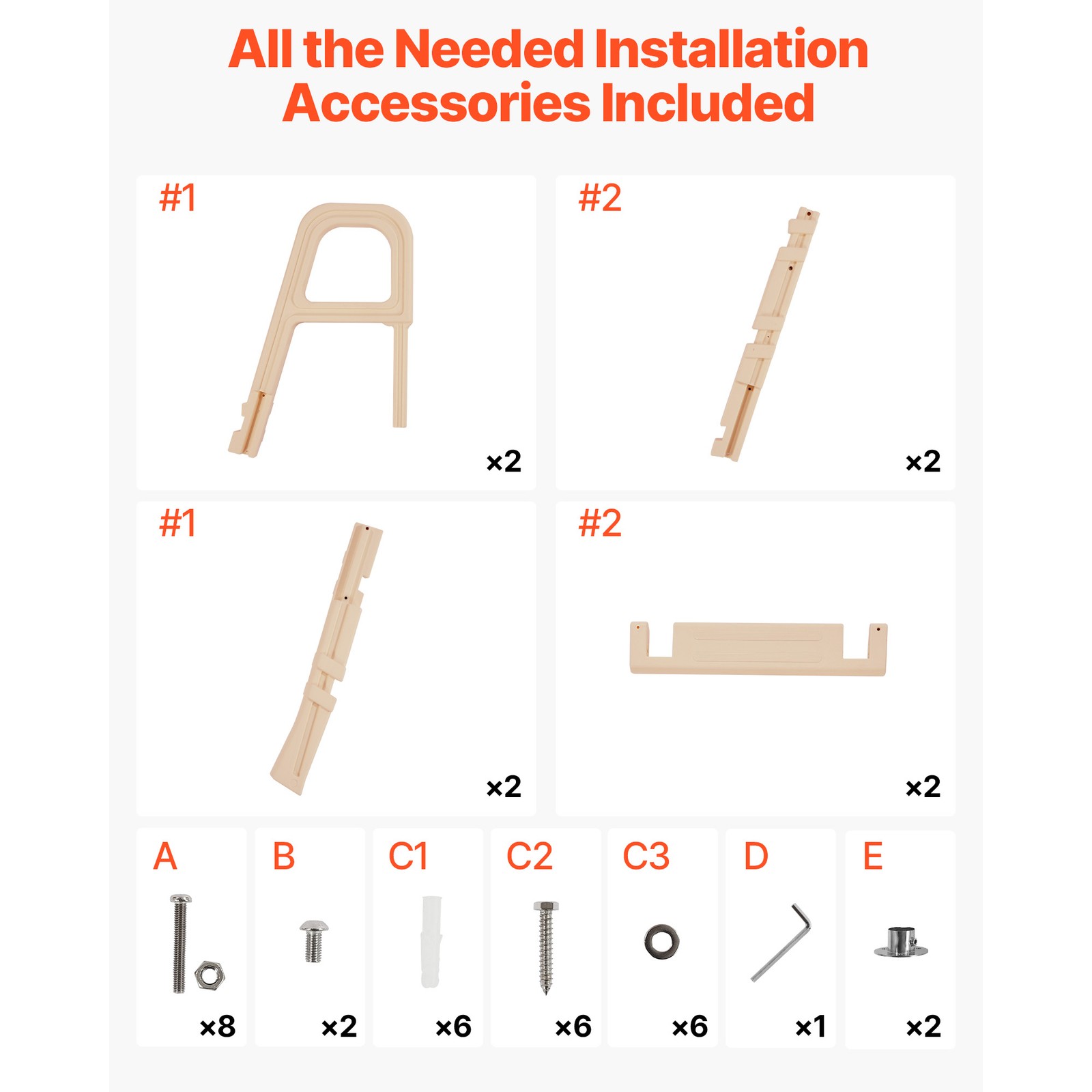 All the Needed Installation Accessories Included

#1

×2

#2

×2

#1

×2

#2

×2

A

×8

B

×2

C1

×6

C2

×6

C3

×6

D

×1

E

×2