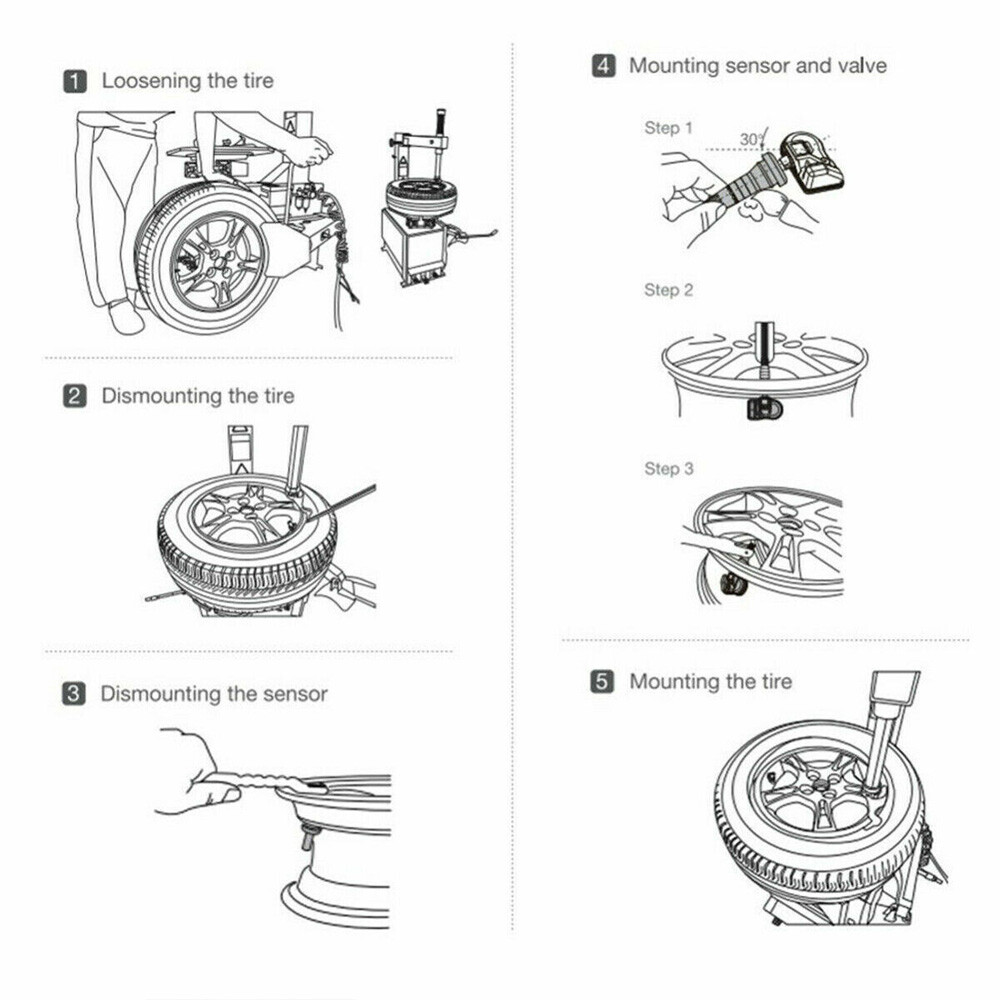 1 Loosening the tire

2 Dismounting the tire

3 Dismounting the sensor

4 Mounting sensor and valve

Step 1

30°

Step 2

Step 3

5 Mounting the tire