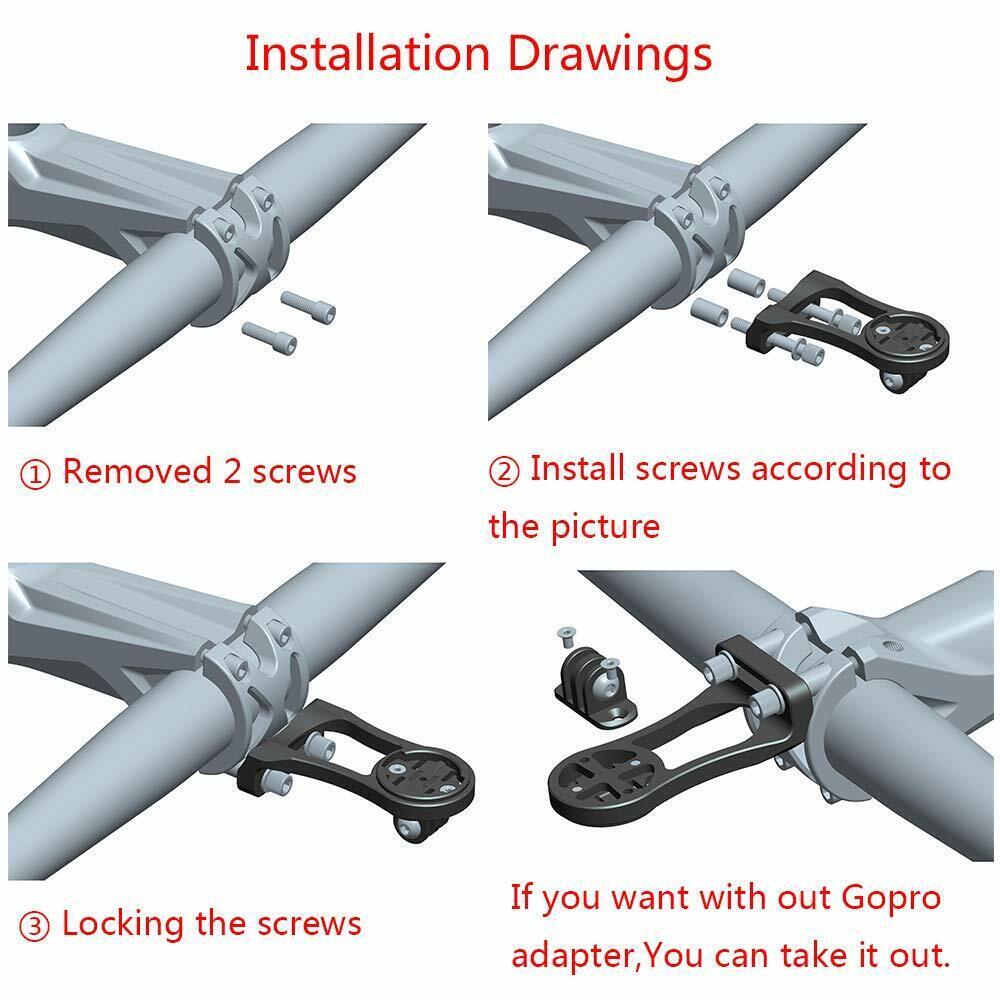 Installation Drawings

① Removed 2 screws

② Install screws according to the picture

③ Locking the screws

If you want with out Gopro adapter,You can take it out.