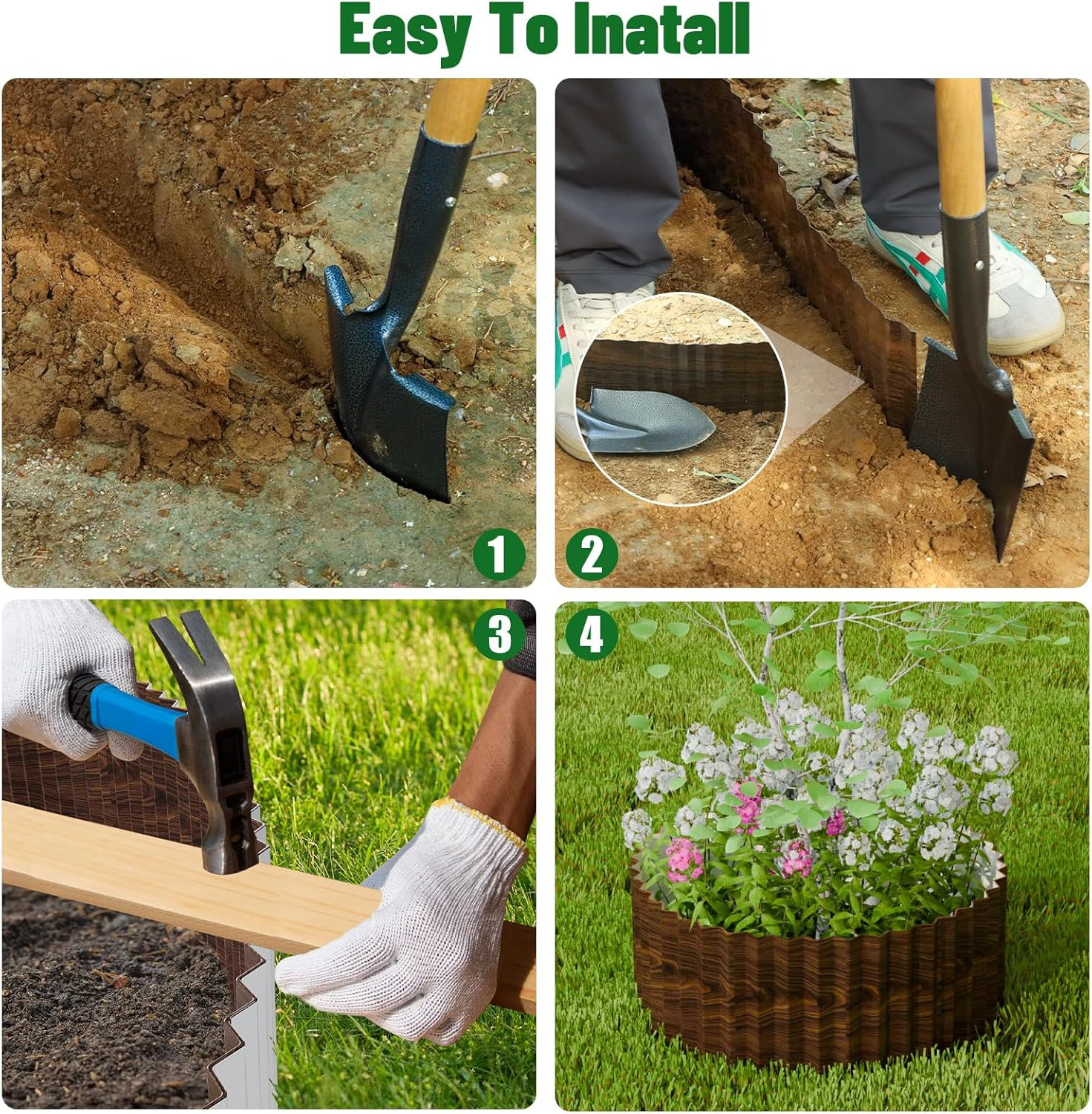 Easy To Inatall

1

2

3

4