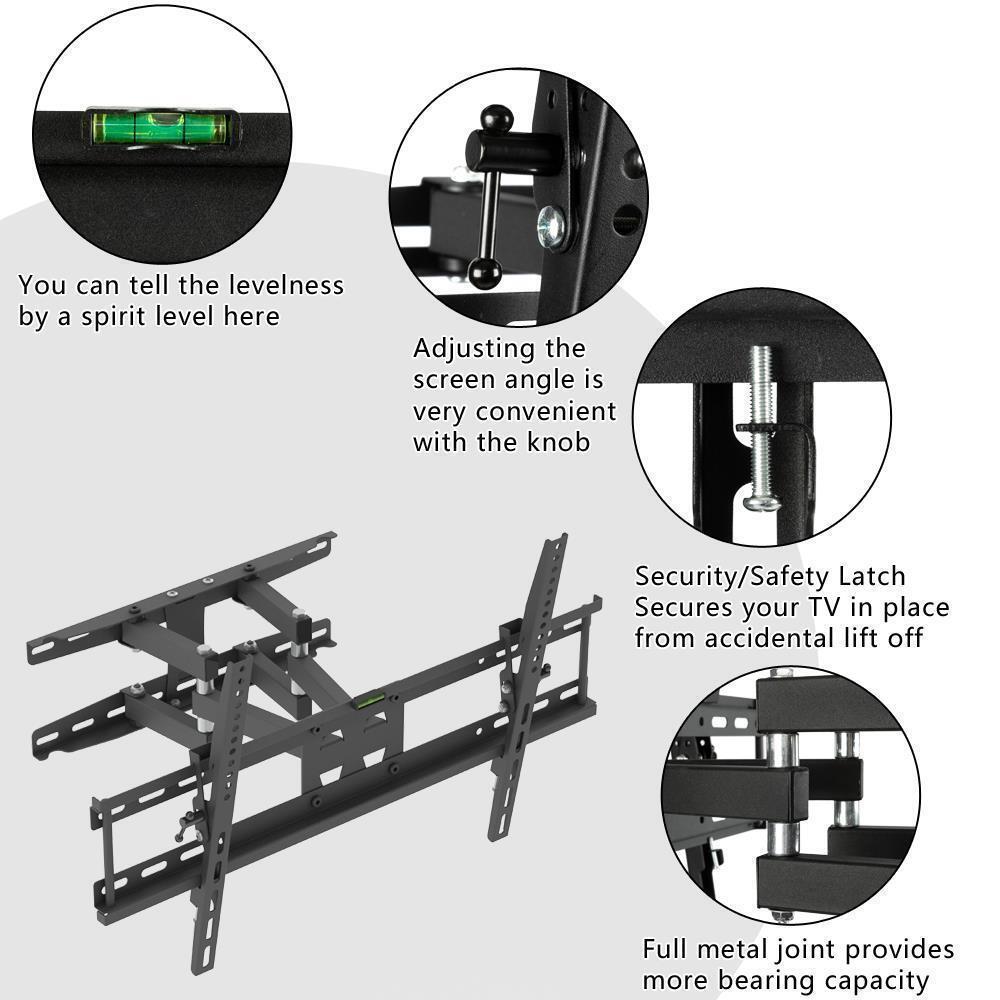 You can tell the levelness by a spirit level here

Adjusting the screen angle is very convenient with the knob

Security/Safety Latch Secures your TV in place from accidental lift off

Full metal joint provides more bearing capacity