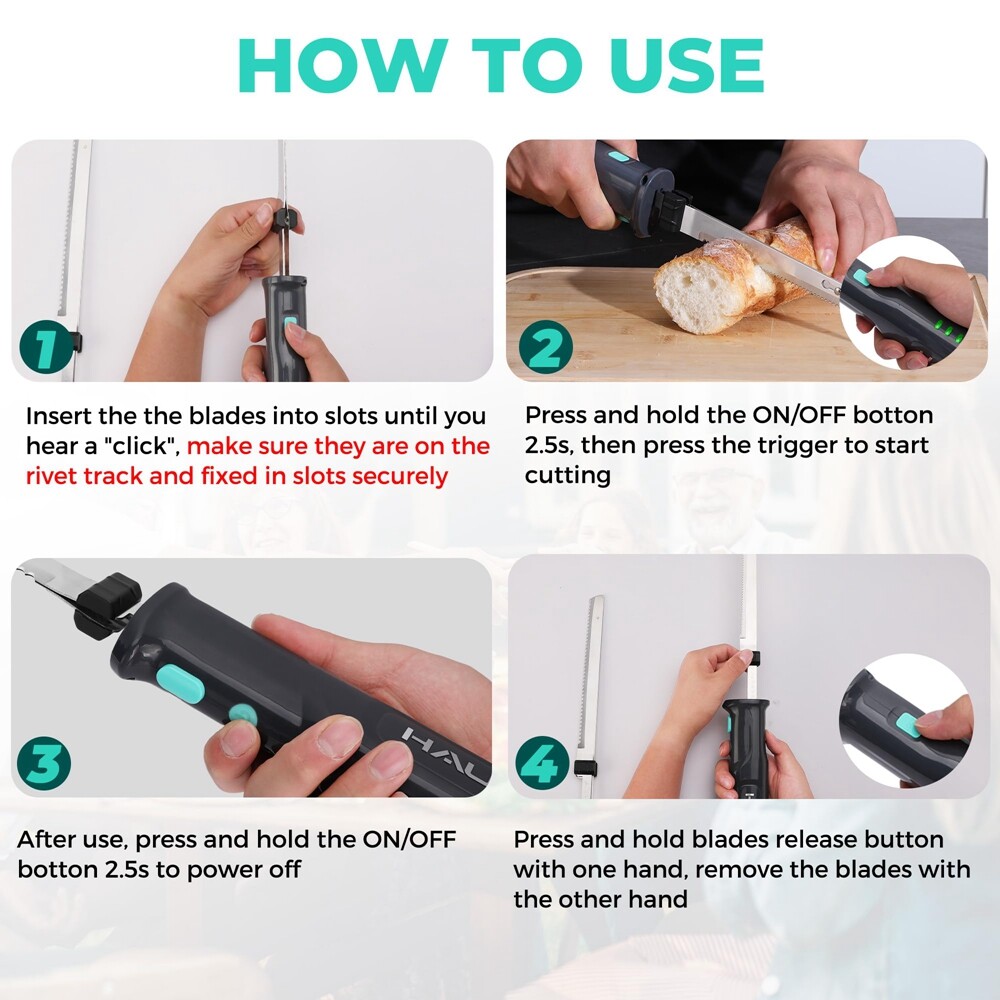 HOW TO USE

1

Insert the the blades into slots until you hear a "click", make sure they are on the rivet track and fixed in slots securely

2

Press and hold the ON/OFF botton 2.5s, then press the trigger to start cutting

3

HAL

After use, press and hold the ON/OFF botton 2.5s to power off

4

Press and hold blades release button with one hand, remove the blades with the other hand