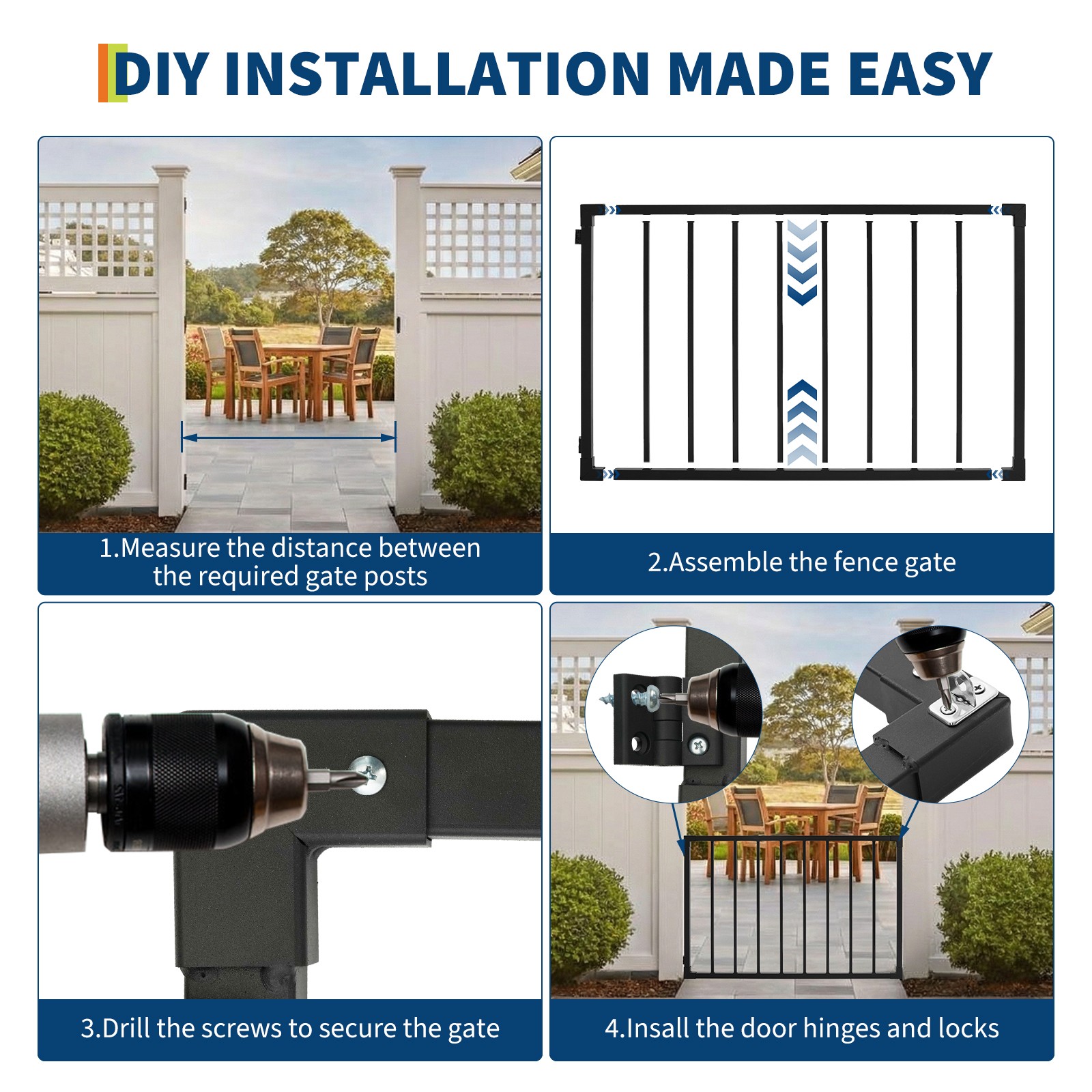 DIY INSTALLATION MADE EASY

1.Measure the distance between the required gate posts

2.Assemble the fence gate

3.Drill the screws to secure the gate

4.Insall the door hinges and locks