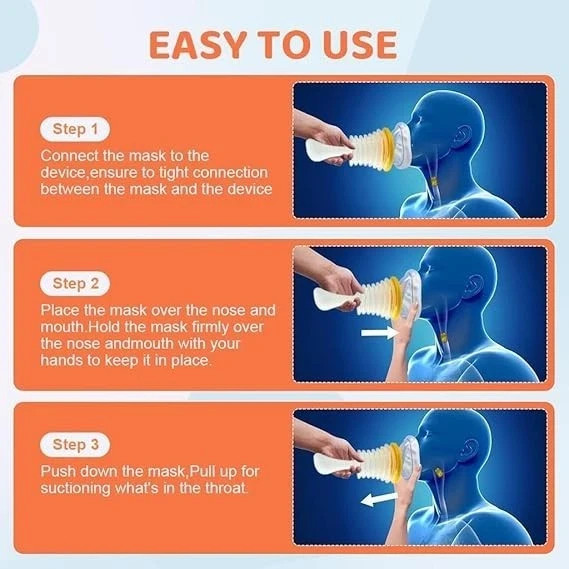 EASY TO USE

Step 1

Connect the mask to the device,ensure to tight connection between the mask and the device

Step 2

Place the mask over the nose and mouth.Hold the mask firmly over the nose andmouth with your hands to keep it in place.

Step 3

Push down the mask,Pull up for suctioning what's in the throat.