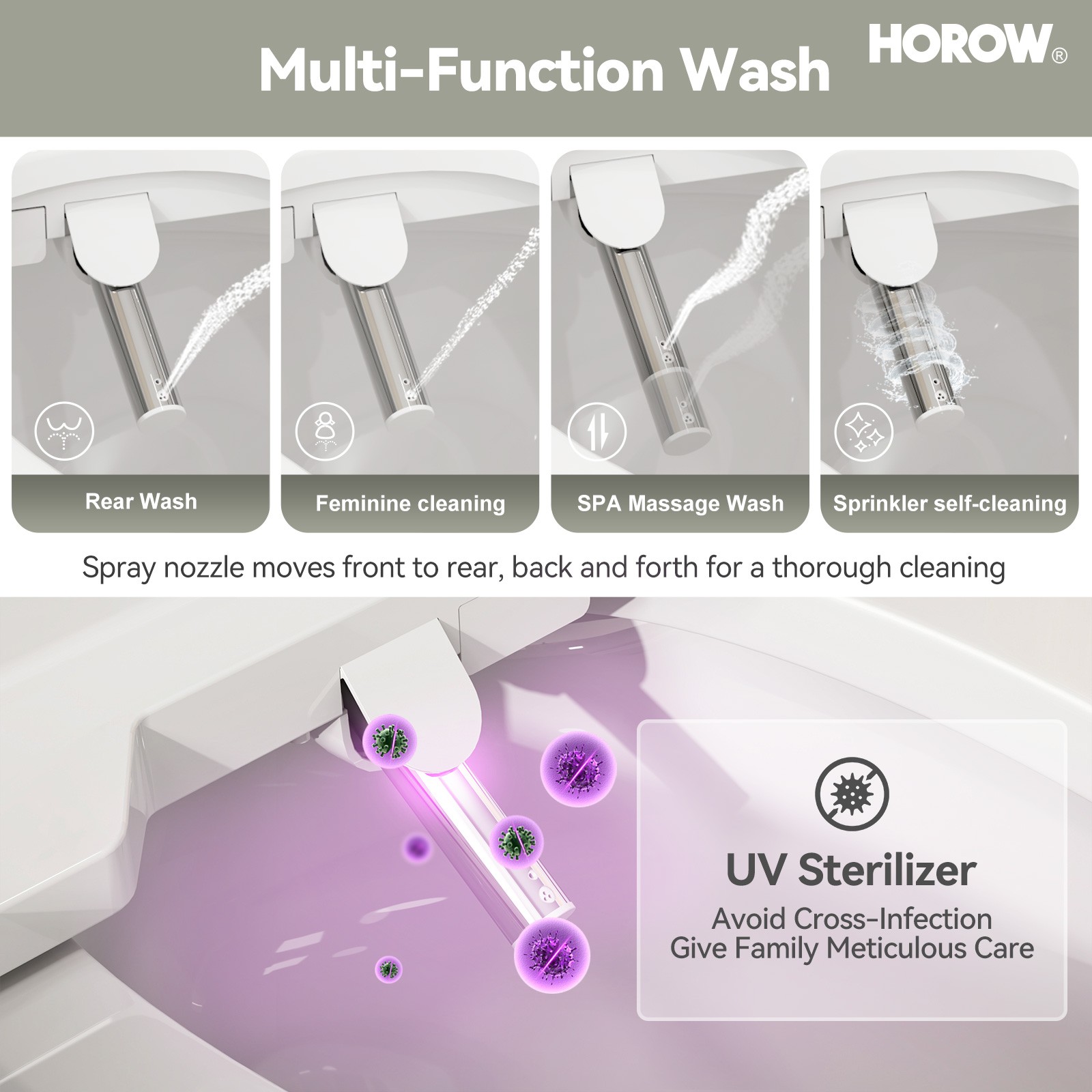 Multi-Function Wash

HOROW®

Rear Wash

Feminine cleaning

SPA Massage Wash

Sprinkler self-cleaning

Spray nozzle moves front to rear, back and forth for a thorough cleaning

UV Sterilizer

Avoid Cross-Infection
Give Family Meticulous Care