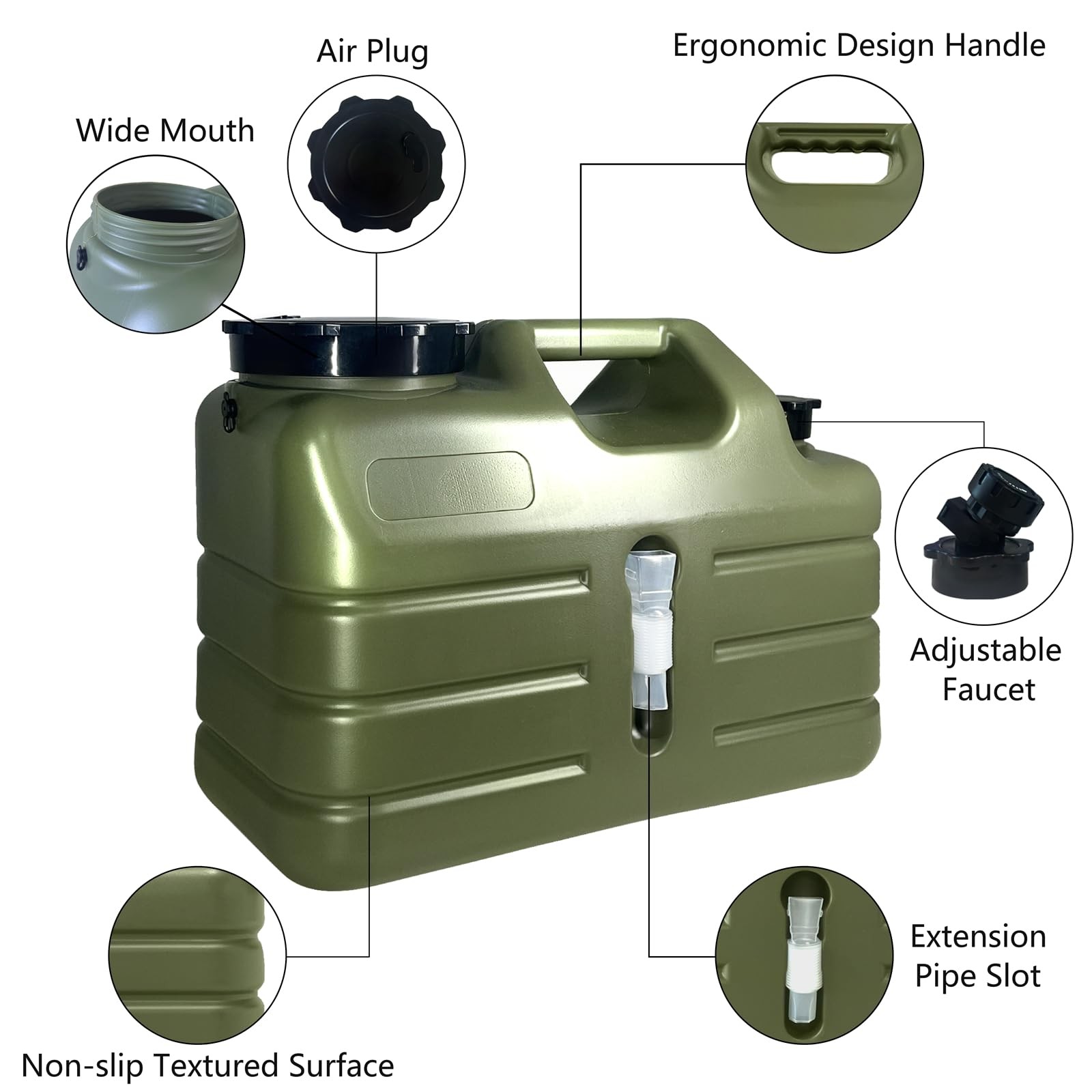 Air Plug

Ergonomic Design Handle

Wide Mouth

Adjustable Faucet

Extension Pipe Slot

Non-slip Textured Surface