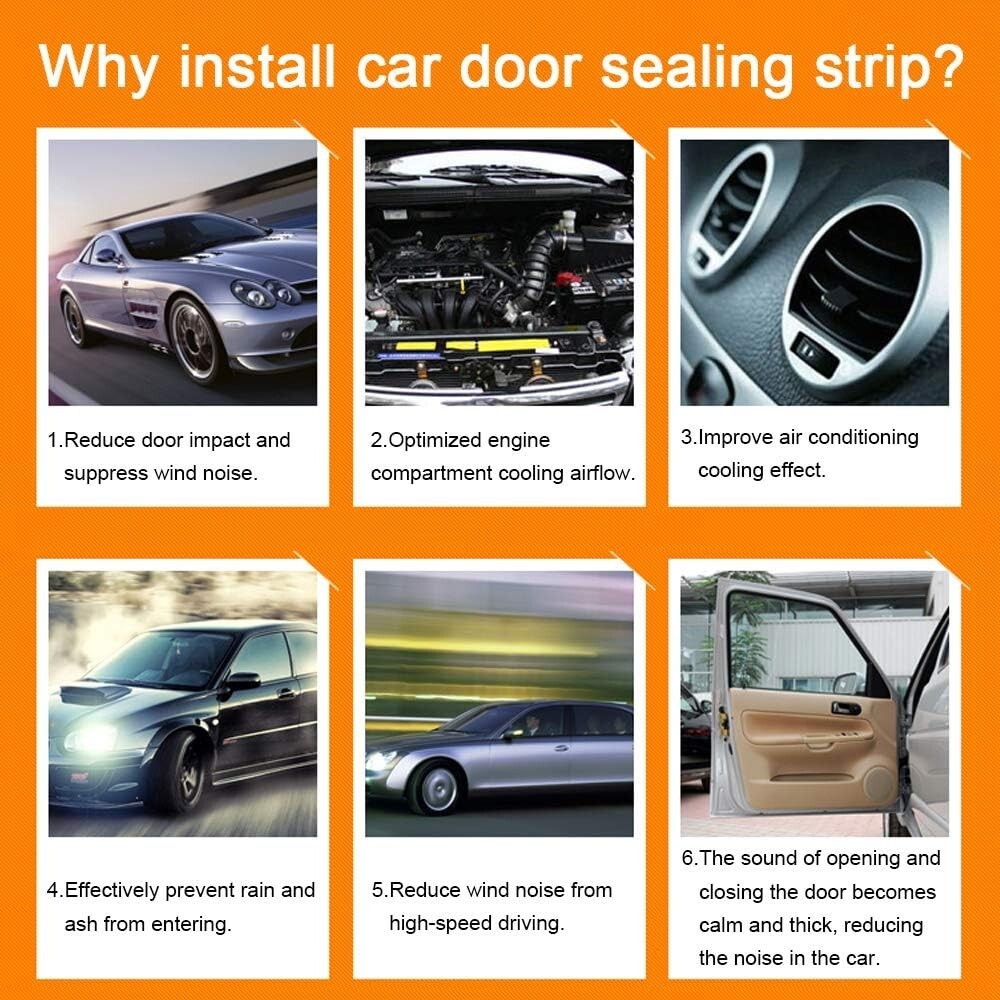 Why install car door sealing strip?

1.Reduce door impact and suppress wind noise.

2.Optimized engine compartment cooling airflow.

3.Improve air conditioning cooling effect.

4.Effectively prevent rain and ash from entering.

5.Reduce wind noise from high-speed driving.

6.The sound of opening and closing the door becomes calm and thick, reducing the noise in the car.