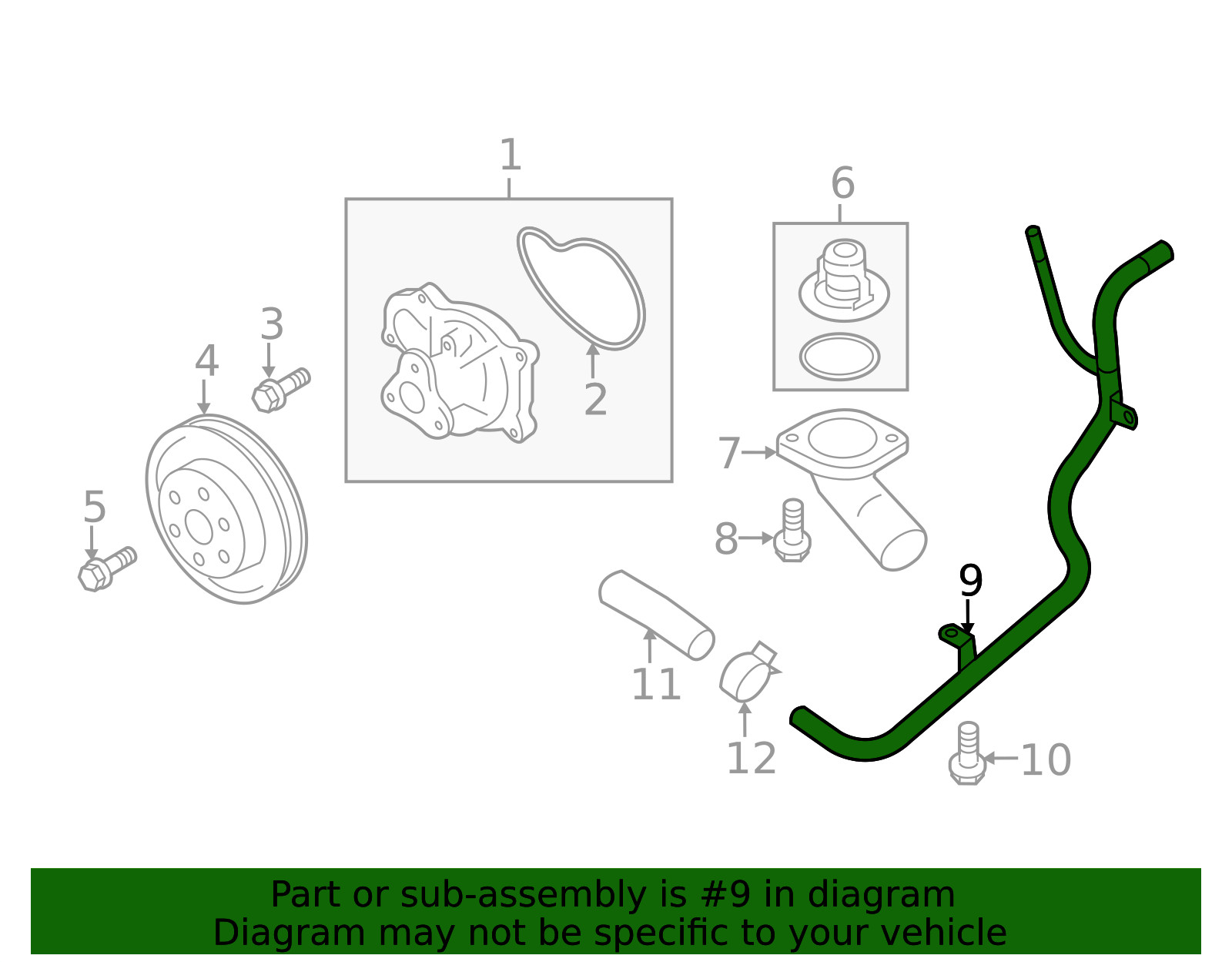 1
6
3
4
2
7
5
8
9
11
12
10

Part or sub-assembly is #9 in diagram
Diagram may not be specific to your vehicle