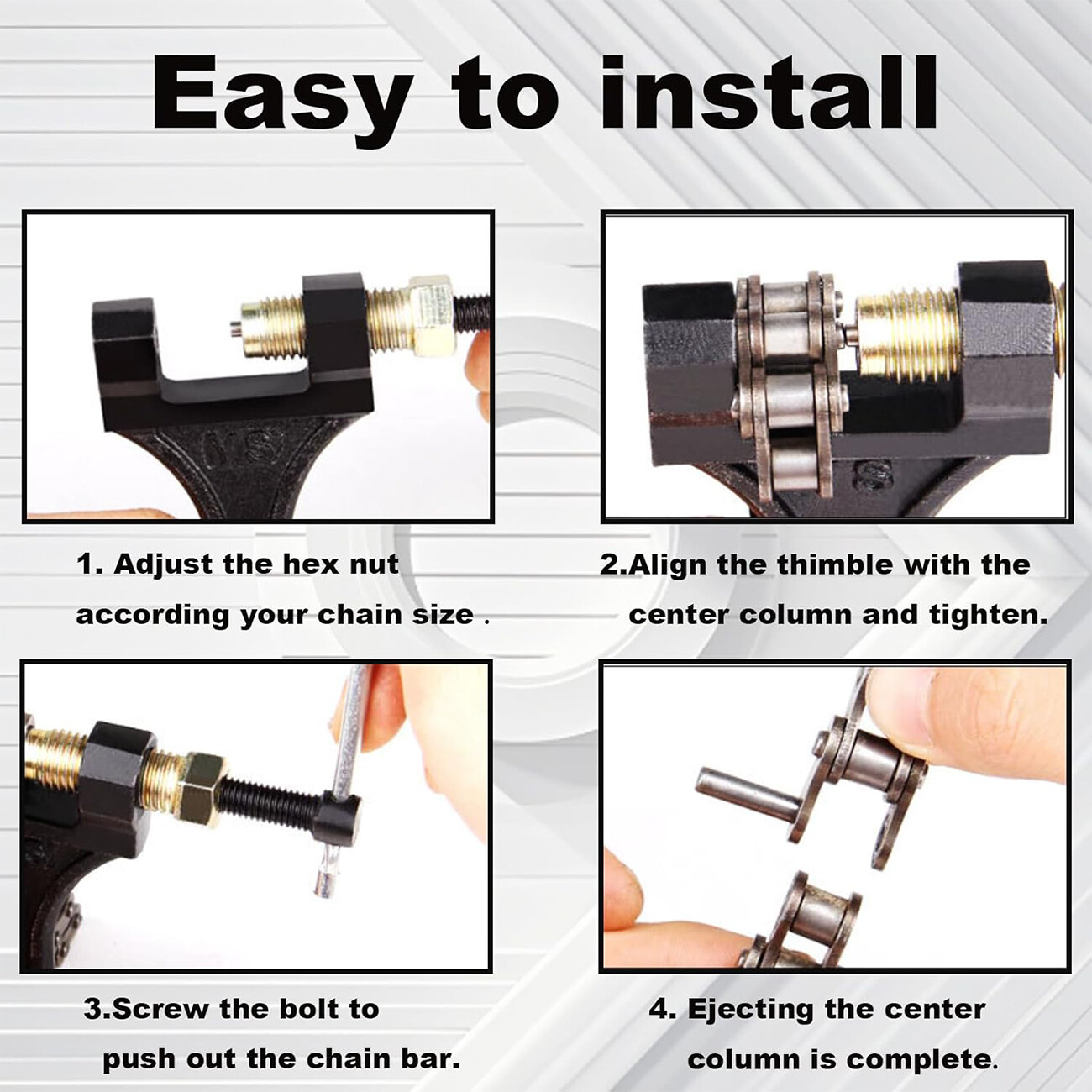 Easy to install

1. Adjust the hex nut according your chain size .

2.Align the thimble with the center column and tighten.

3.Screw the bolt to push out the chain bar.

4. Ejecting the center column is complete.