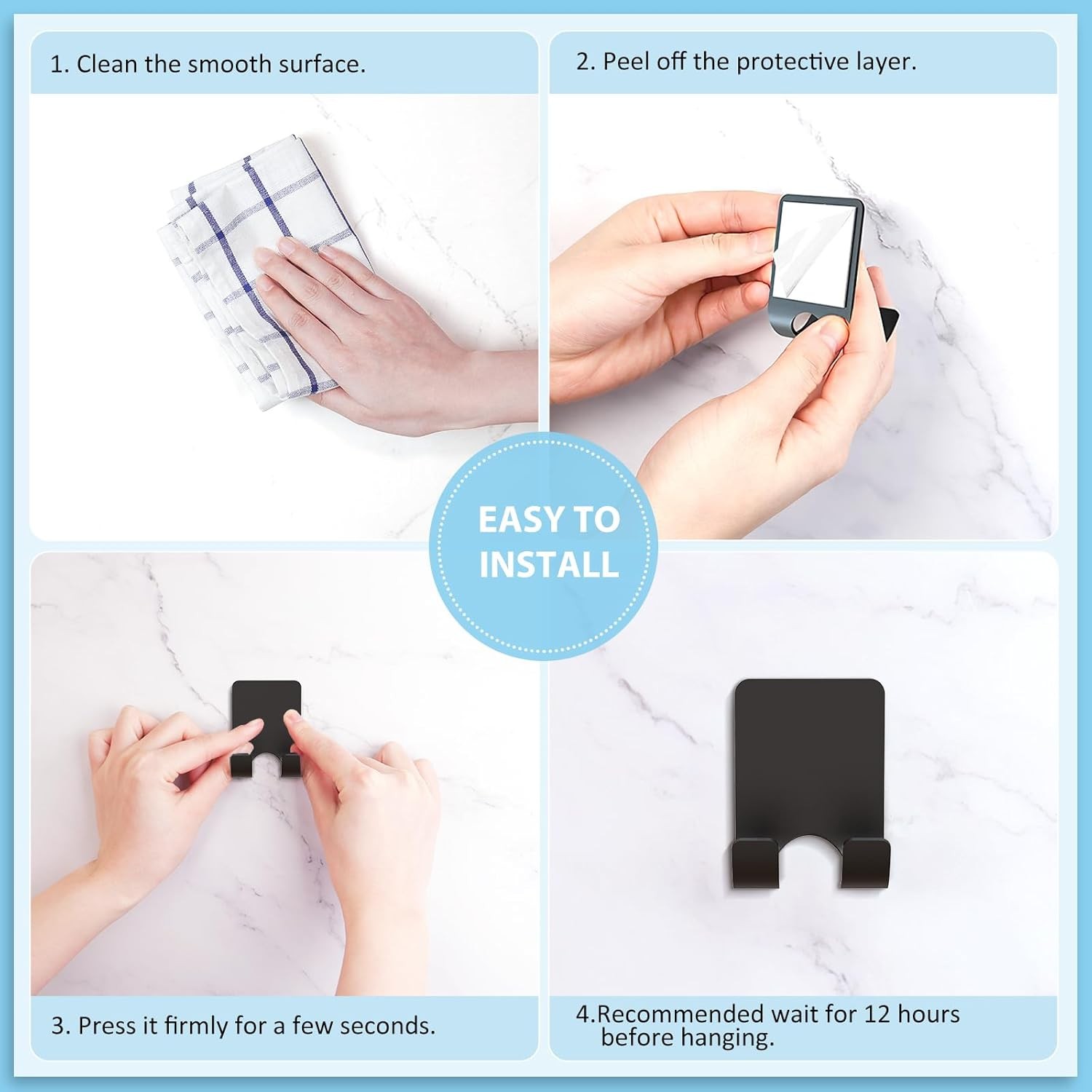 1. Clean the smooth surface.

2. Peel off the protective layer.

EASY TO INSTALL

3. Press it firmly for a few seconds.

4.Recommended wait for 12 hours before hanging.