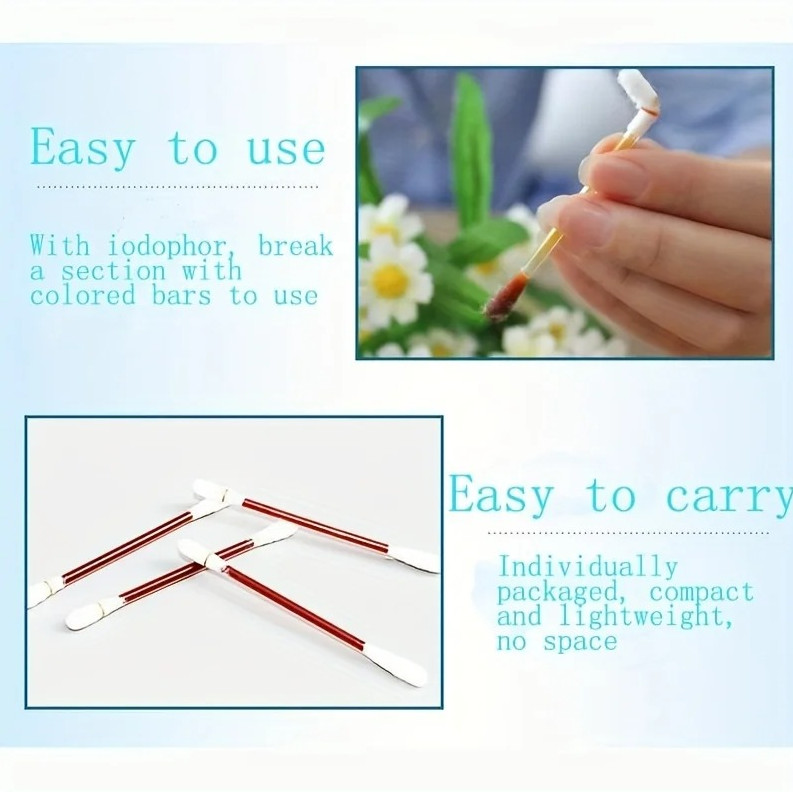 Easy to use

With iodophor, break a section with colored bars to use

Easy to carry

Individually packaged, compact and lightweight, no space