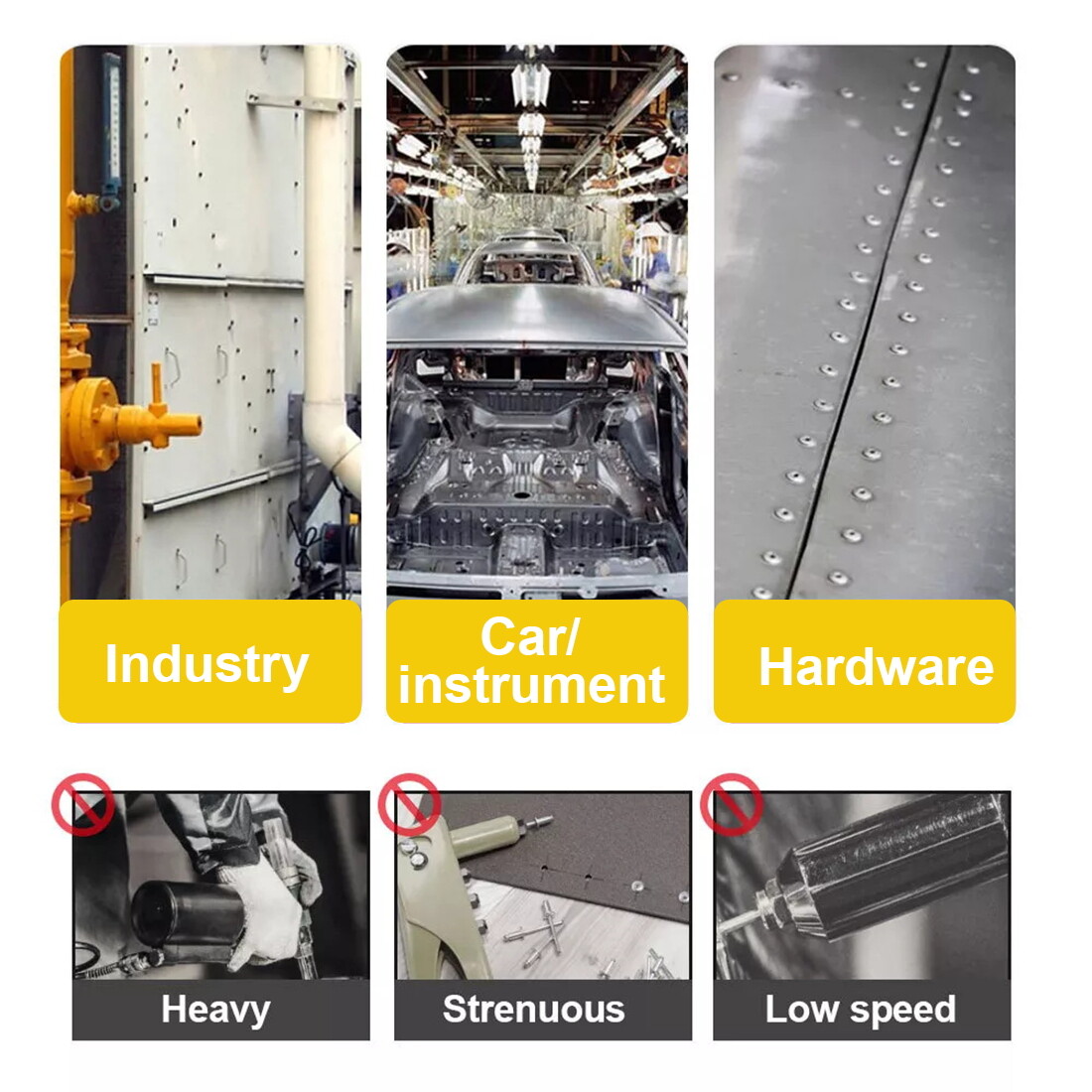 Industry

Car/ instrument

Hardware

Heavy

Strenuous

Low speed