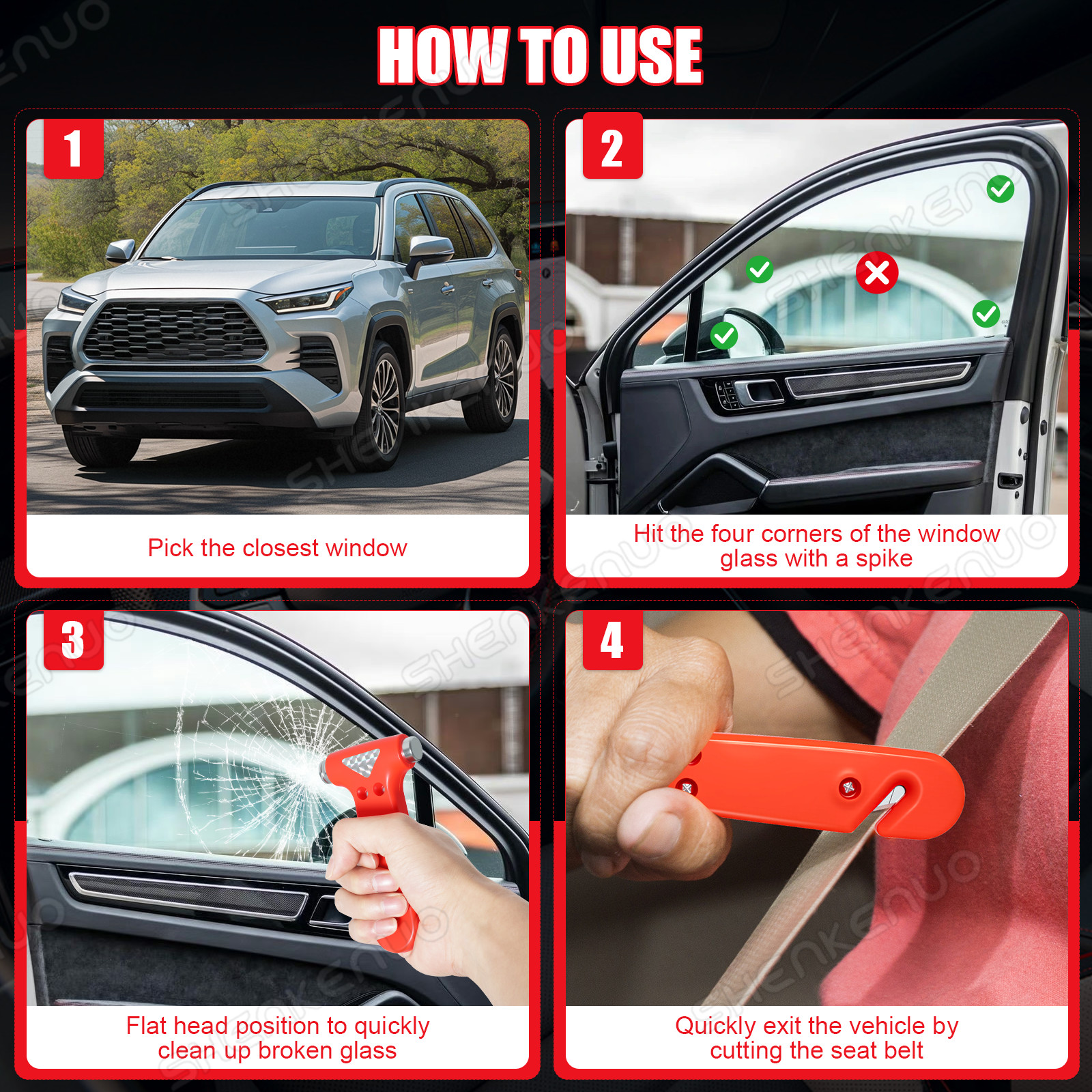 HOW TO USE

1

Pick the closest window

2

Hit the four corners of the window glass with a spike

3

Flat head position to quickly clean up broken glass

4

Quickly exit the vehicle by cutting the seat belt

SHENKENUO