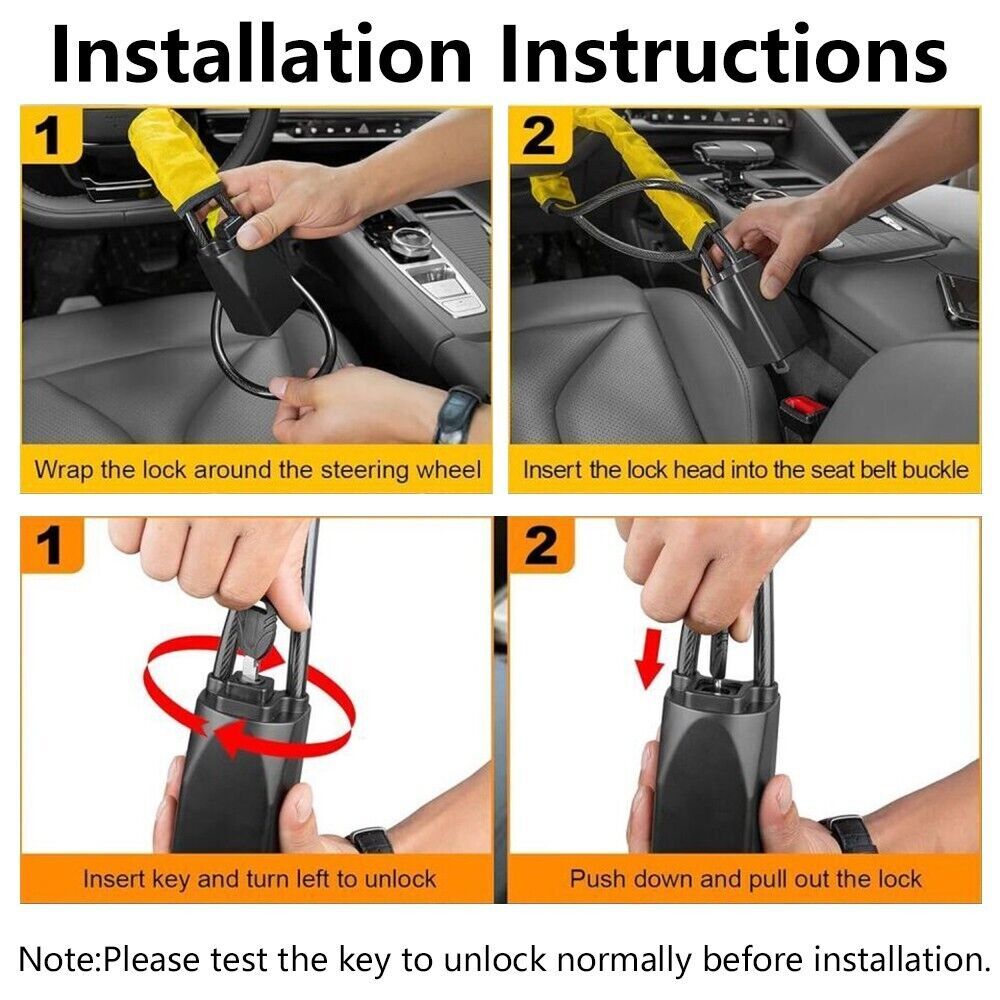 Installation Instructions

1

Wrap the lock around the steering wheel

2

Insert the lock head into the seat belt buckle

1

Insert key and turn left to unlock

2

Push down and pull out the lock

Note:Please test the key to unlock normally before installation.