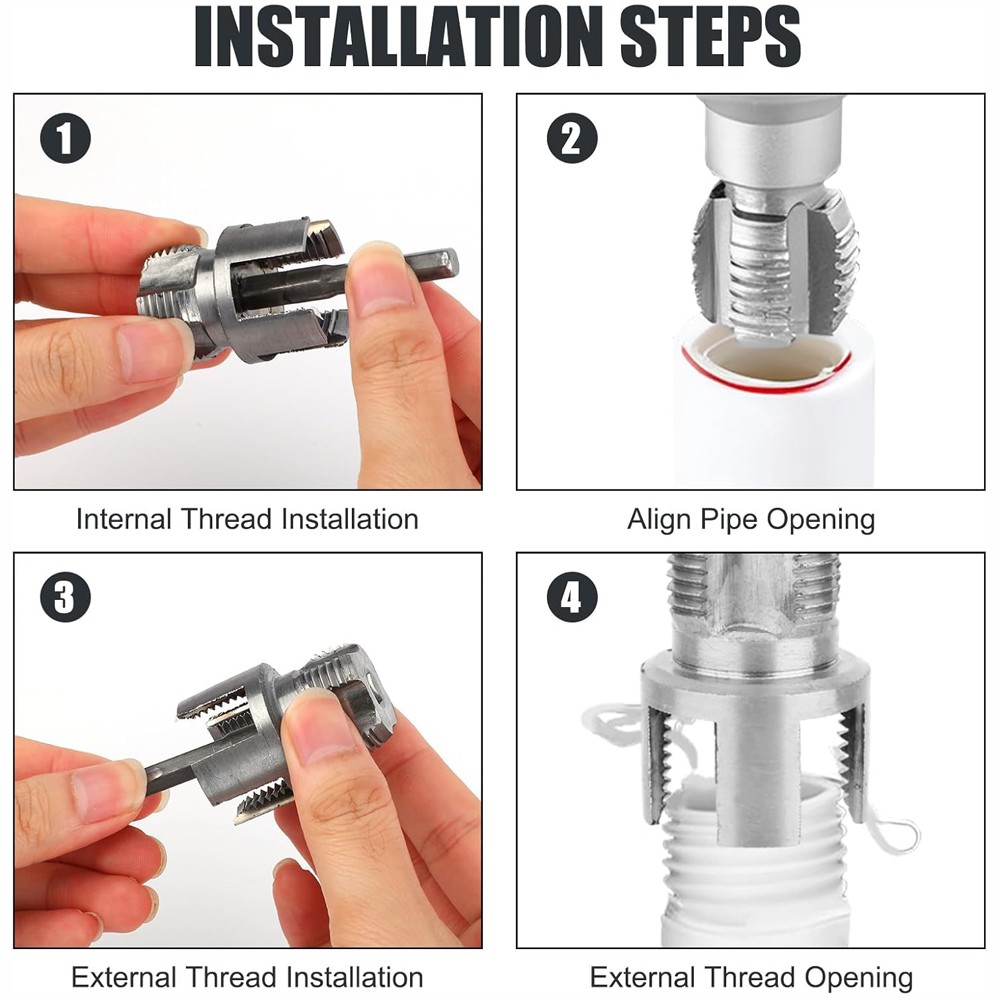 INSTALLATION STEPS

1

Internal Thread Installation

2

Align Pipe Opening

3

External Thread Installation

4

External Thread Opening