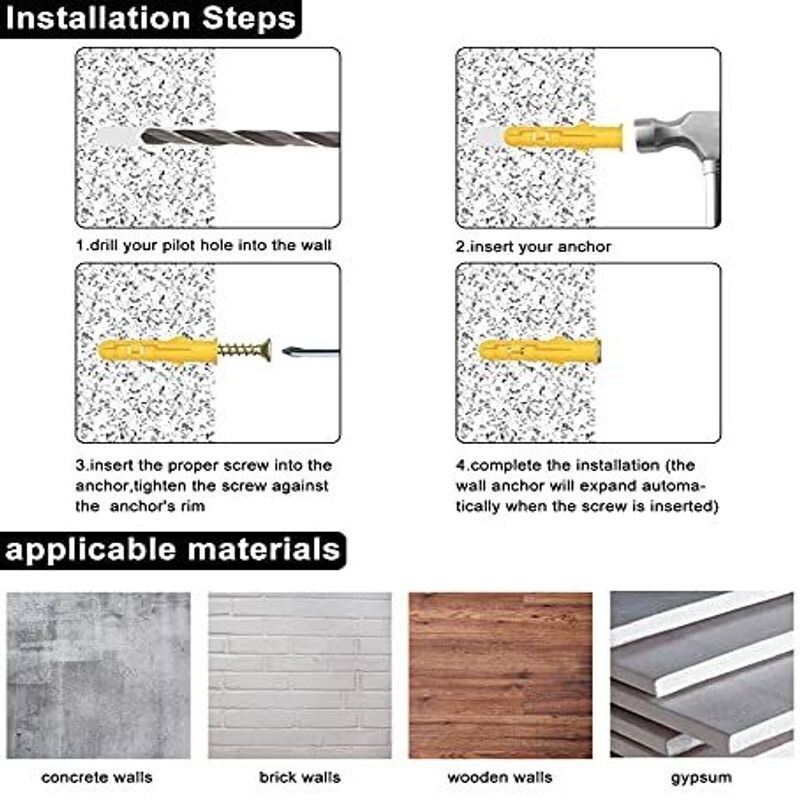 Installation Steps

1.drill your pilot hole into the wall

2.insert your anchor

3.insert the proper screw into the anchor,tighten the screw against the anchor's rim

4.complete the installation (the wall anchor will expand automatically when the screw is inserted)

applicable materials

concrete walls

brick walls

wooden walls

gypsum