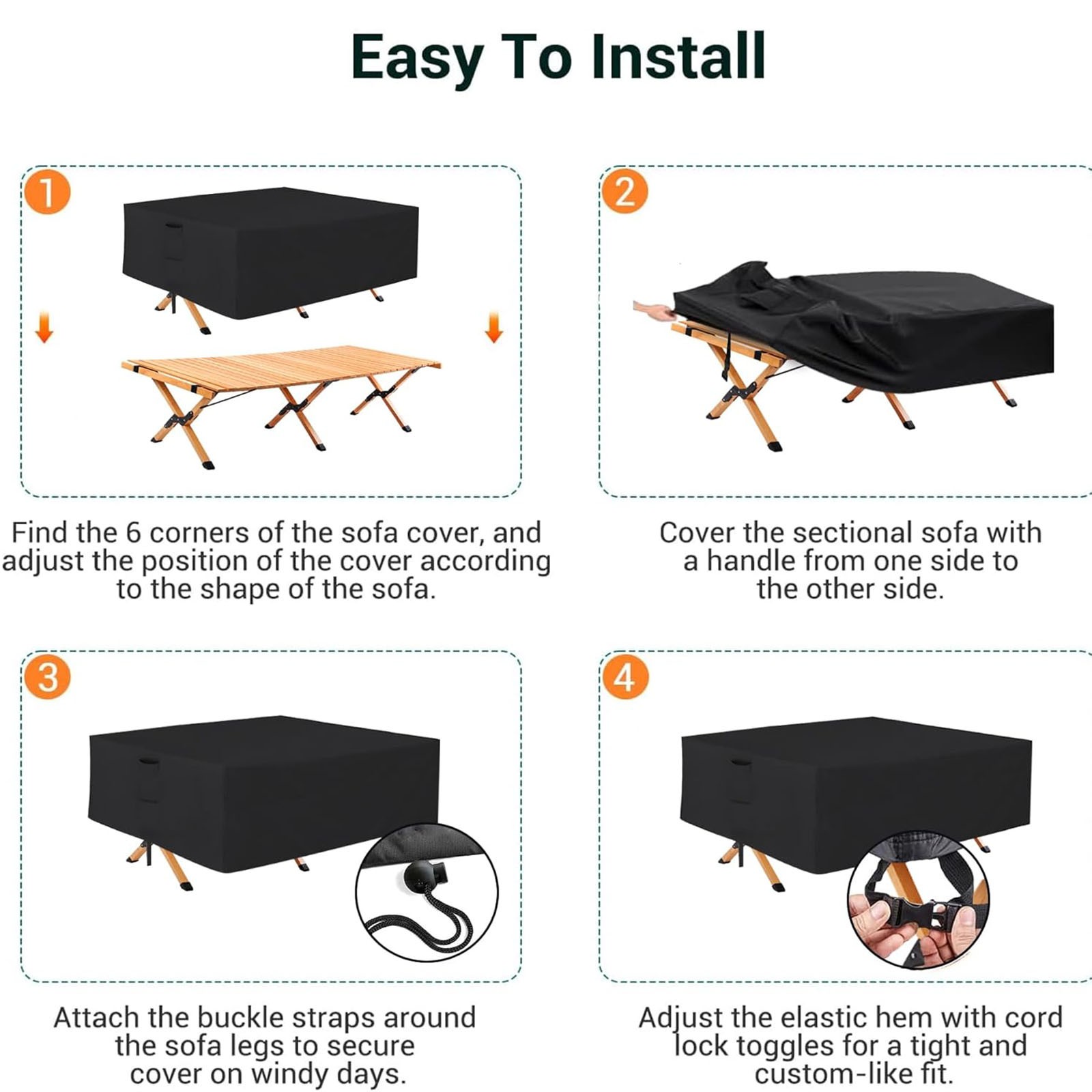 Easy To Install

1

Find the 6 corners of the sofa cover, and adjust the position of the cover according to the shape of the sofa.

2

Cover the sectional sofa with a handle from one side to the other side.

3

Attach the buckle straps around the sofa legs to secure cover on windy days.

4

Adjust the elastic hem with cord lock toggles for a tight and custom-like fit.