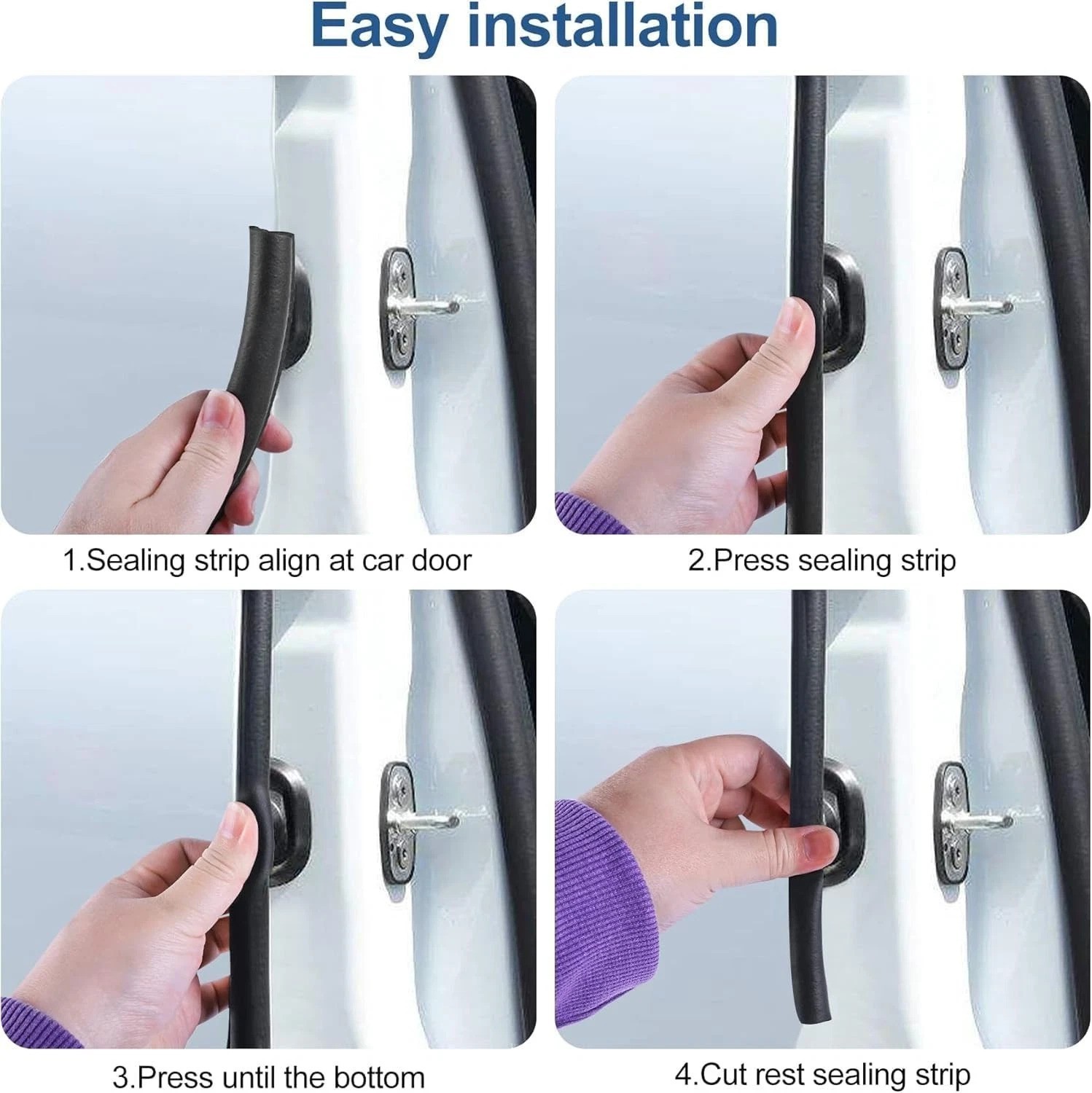 Easy installation

1.Sealing strip align at car door

2.Press sealing strip

3.Press until the bottom

4.Cut rest sealing strip