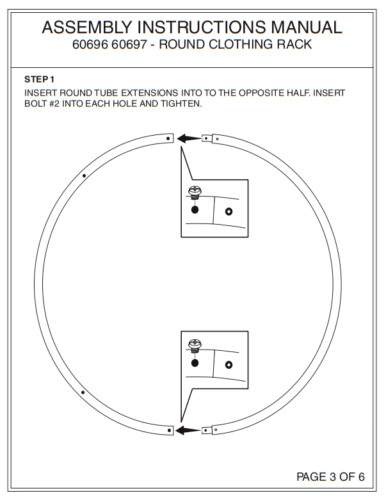 ASSEMBLY INSTRUCTIONS MANUAL
60696 60697 - ROUND CLOTHING RACK

STEP 1
INSERT ROUND TUBE EXTENSIONS INTO TO THE OPPOSITE HALF. INSERT BOLT #2 INTO EACH HOLE AND TIGHTEN.

PAGE 3 OF 6