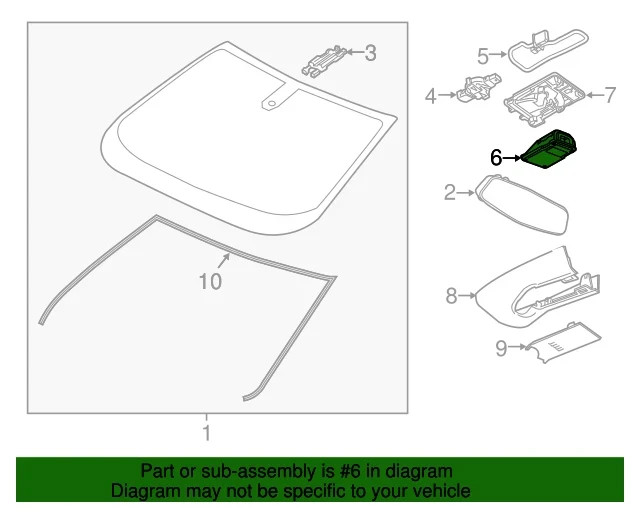 3

5

4

7

6

2

10

8

9

1

Part or sub-assembly is #6 in diagram
Diagram may not be specific to your vehicle