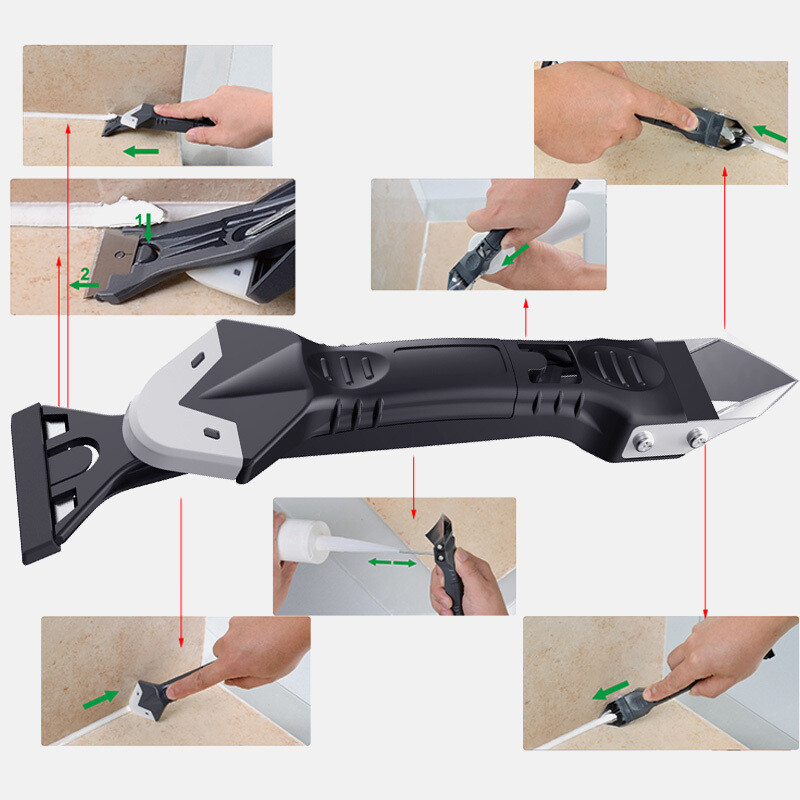 1
2