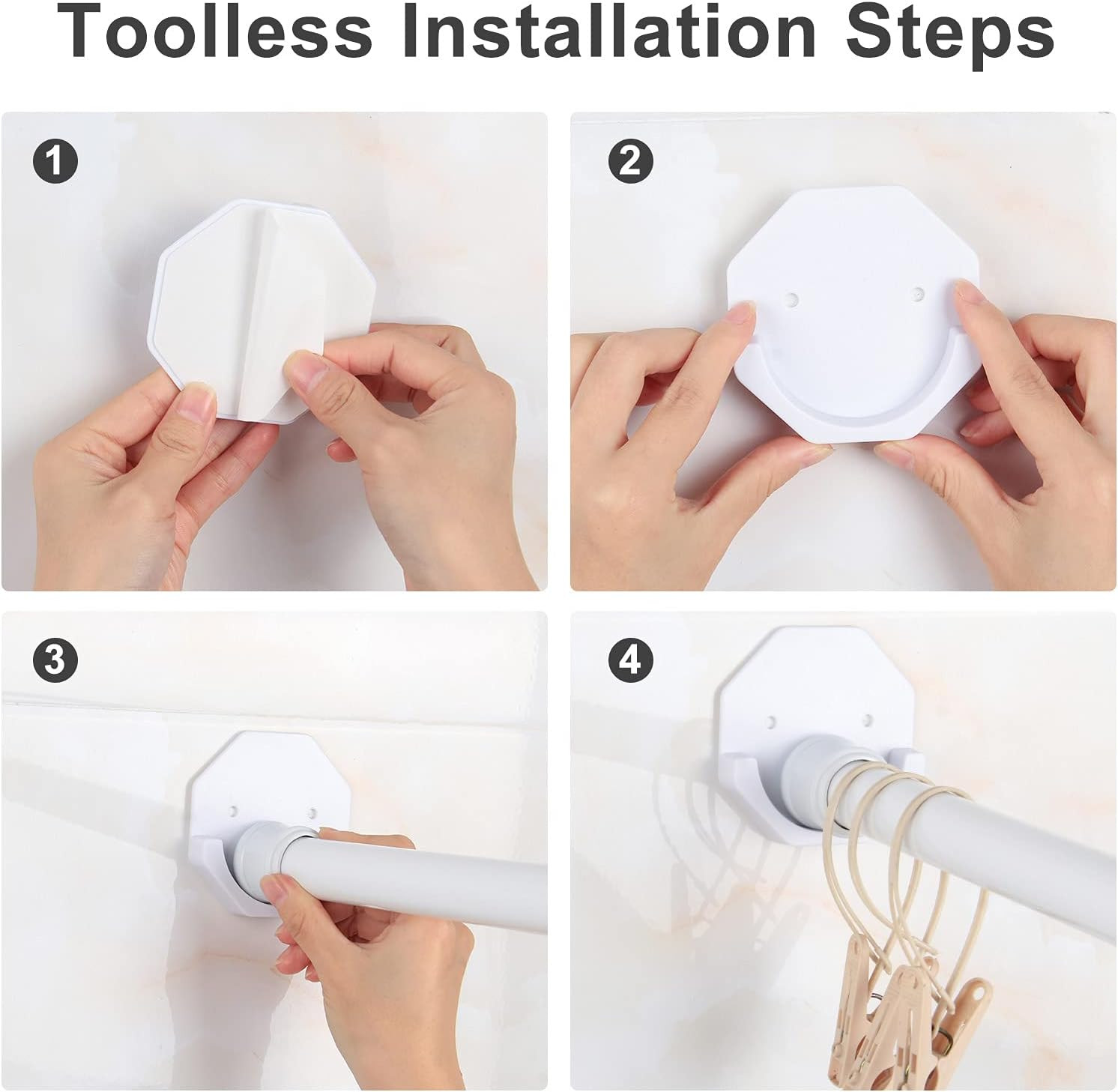 Toolless Installation Steps

1

2

3

4