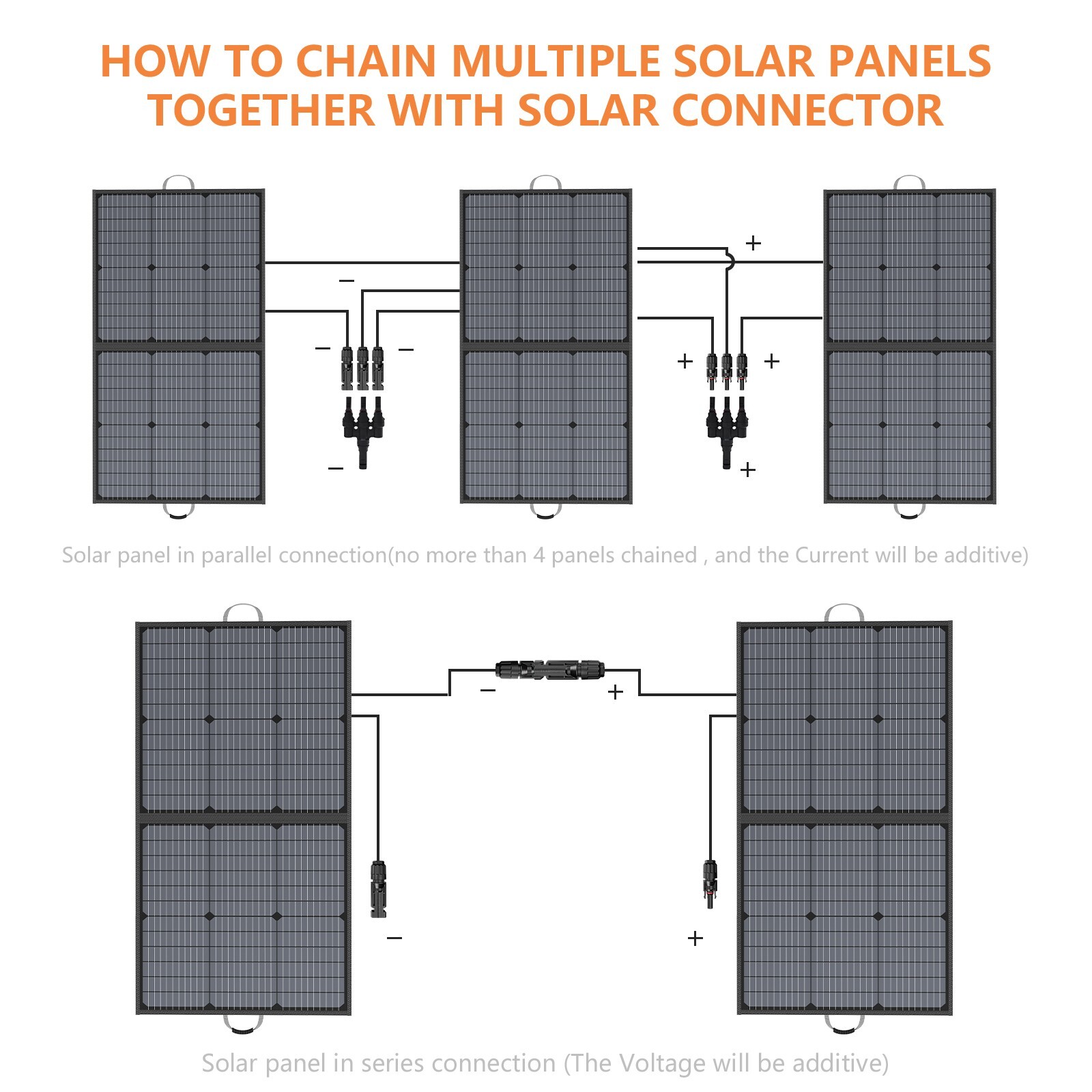 HOW TO CHAIN MULTIPLE SOLAR PANELS TOGETHER WITH SOLAR CONNECTOR

−

− −

−

+

+ +

+

Solar panel in parallel connection(no more than 4 panels chained , and the Current will be additive)

− +

−

+

Solar panel in series connection (The Voltage will be additive)