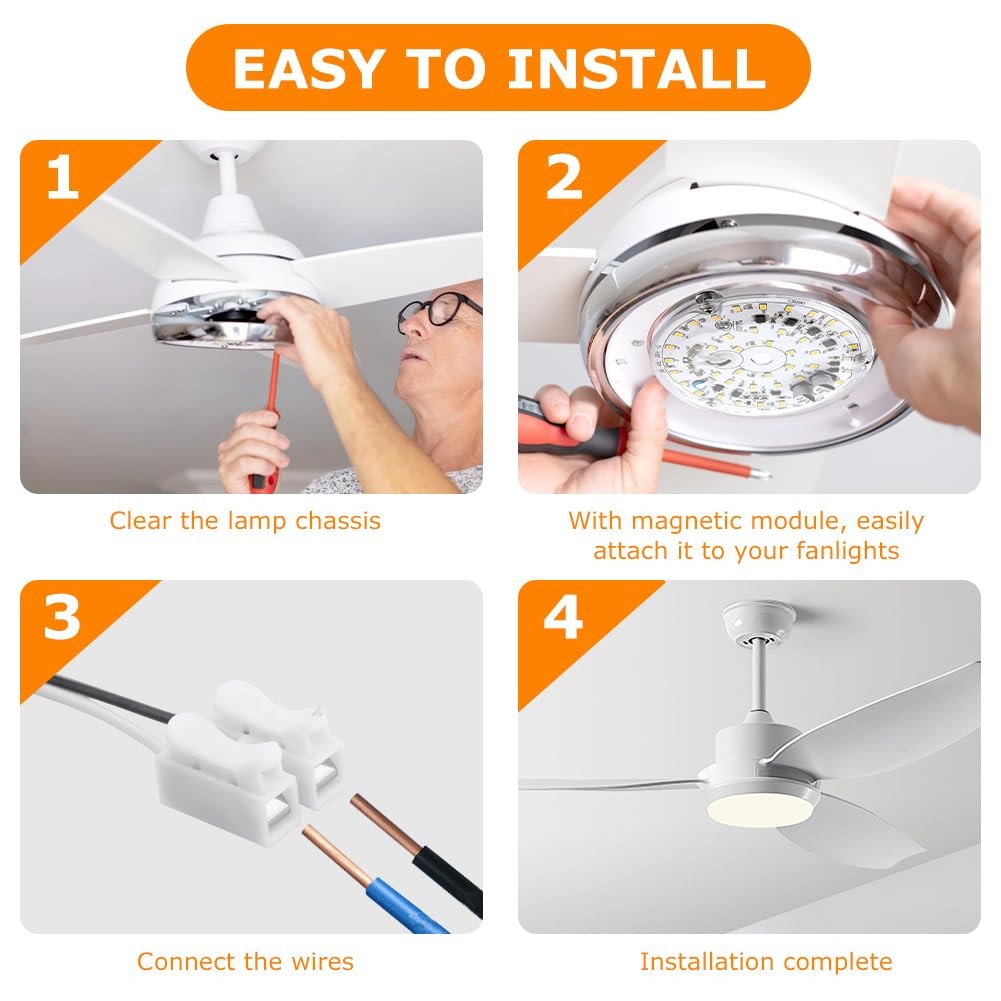 EASY TO INSTALL

1

Clear the lamp chassis

2

With magnetic module, easily attach it to your fanlights

3

Connect the wires

4

Installation complete