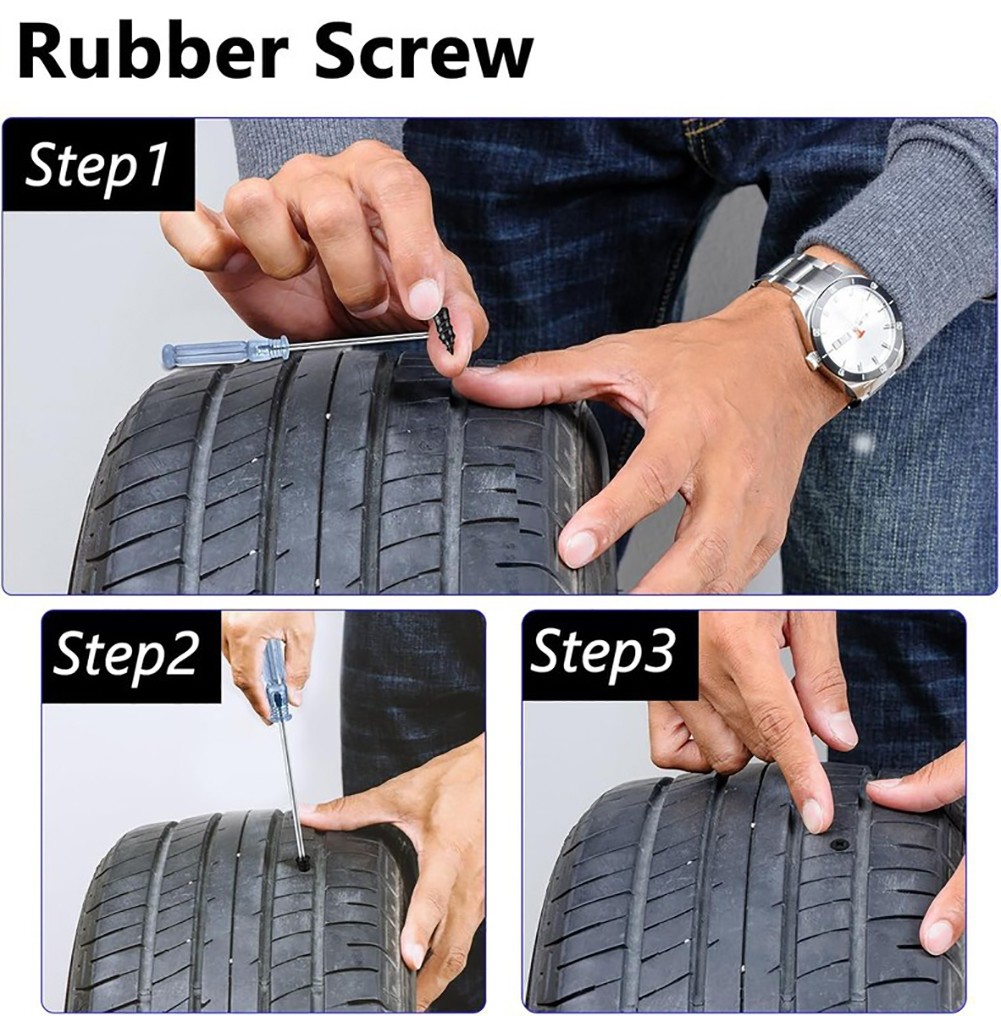 Rubber Screw

Step1

Step2

Step3