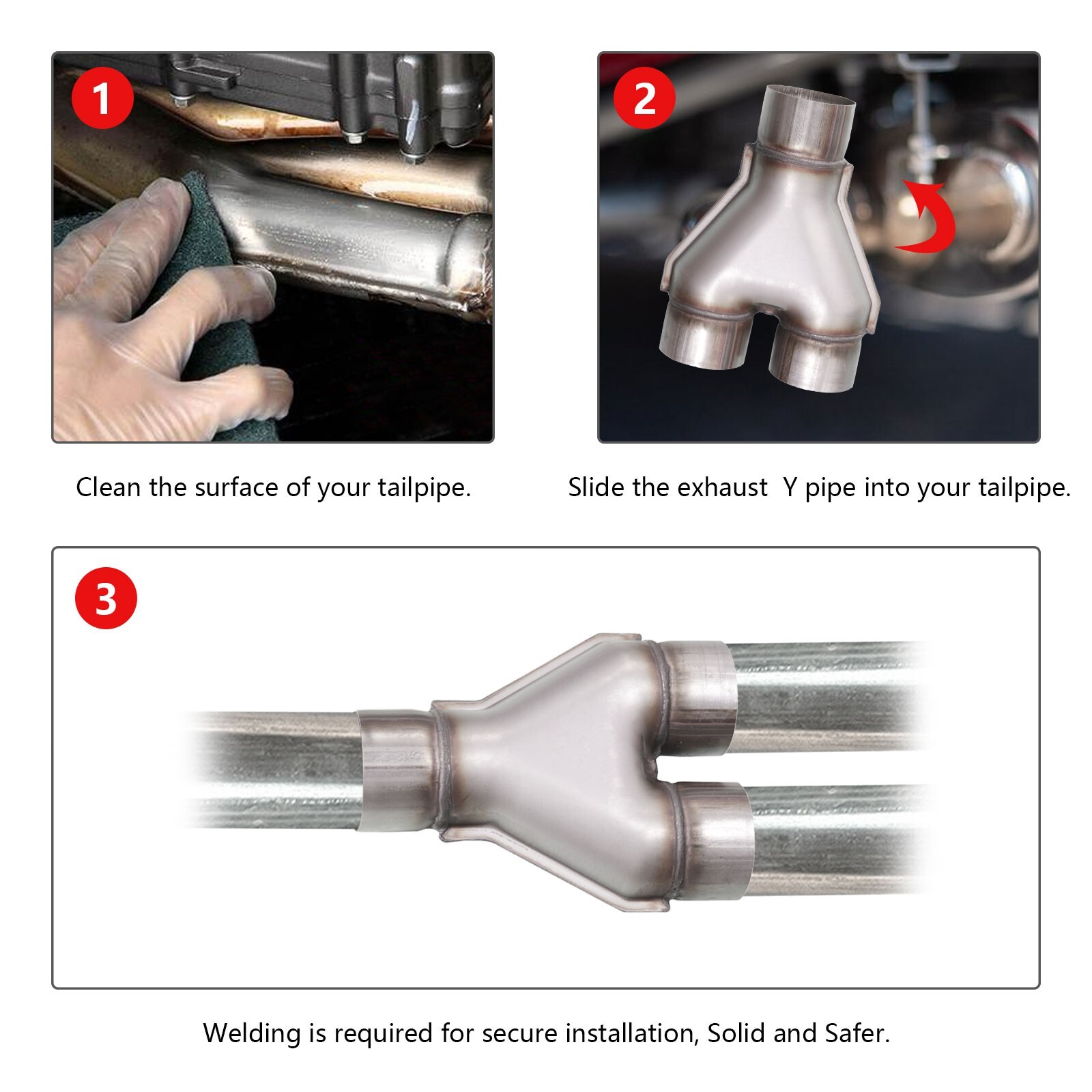 1

Clean the surface of your tailpipe.

2

Slide the exhaust Y pipe into your tailpipe.

3

Welding is required for secure installation, Solid and Safer.