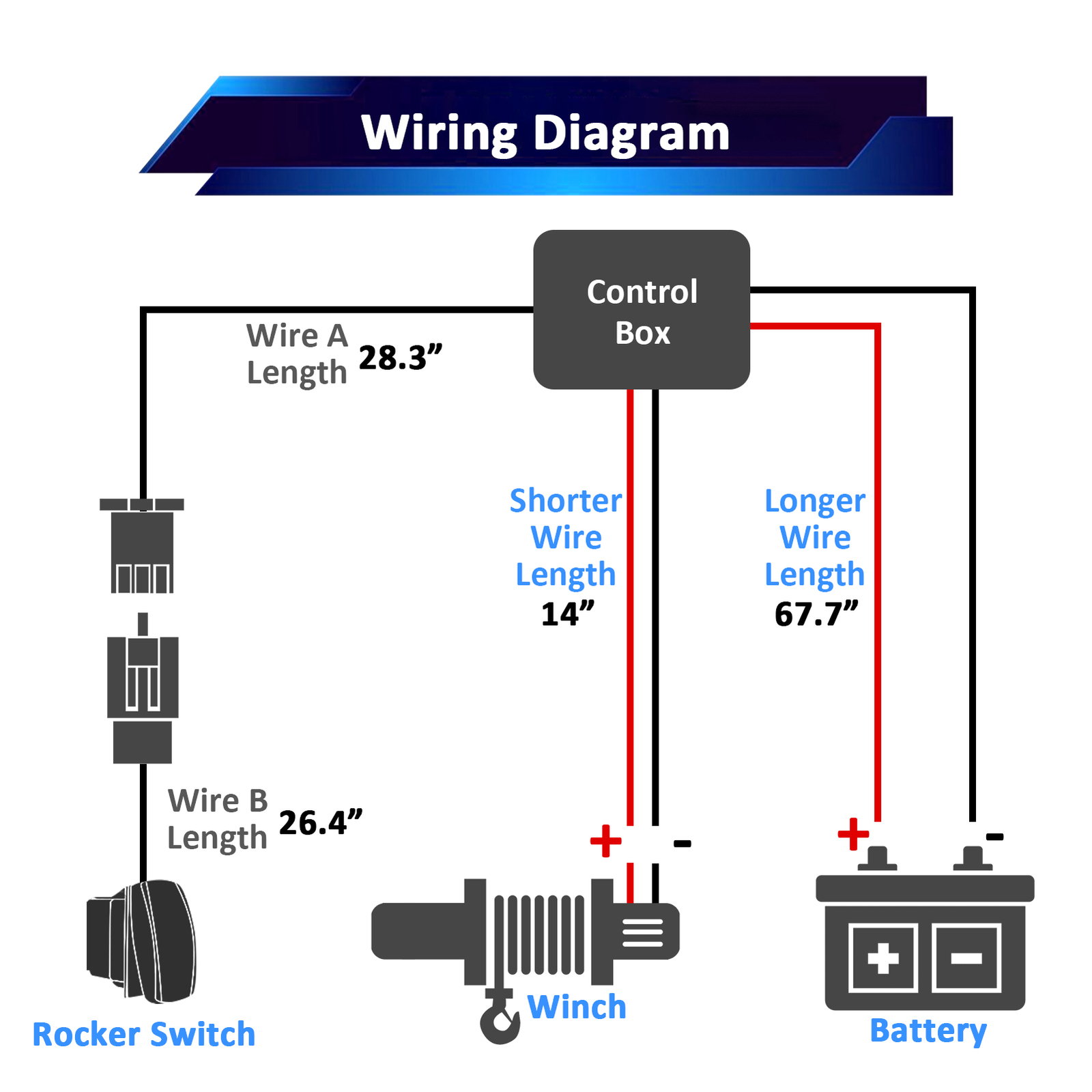 Wiring Diagram

Control Box

Wire A Length 28.3”

Shorter Wire Length 14”

Longer Wire Length 67.7”

Wire B Length 26.4”

+ -

+ -

Rocker Switch

Winch

Battery