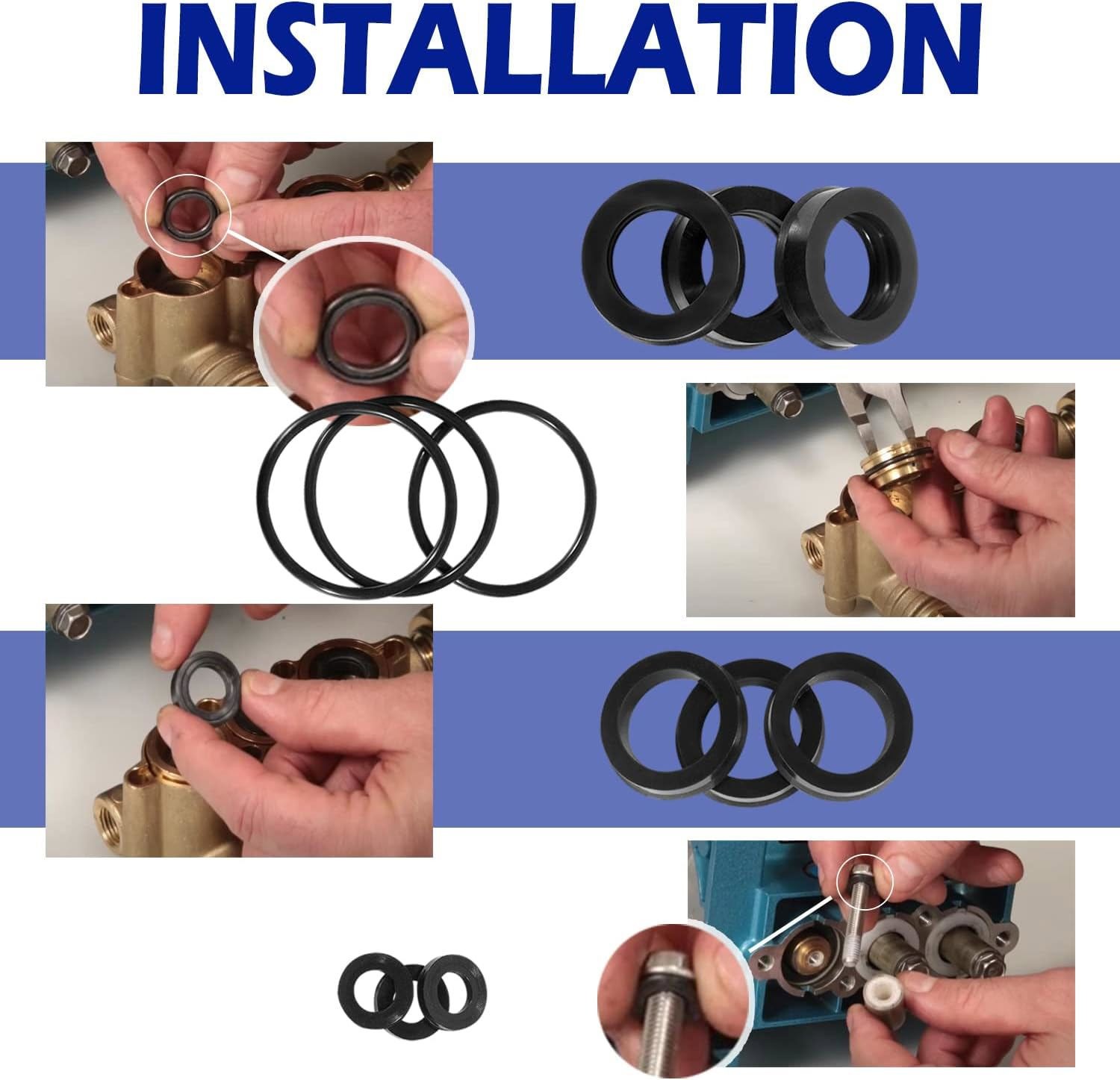 INSTALLATION