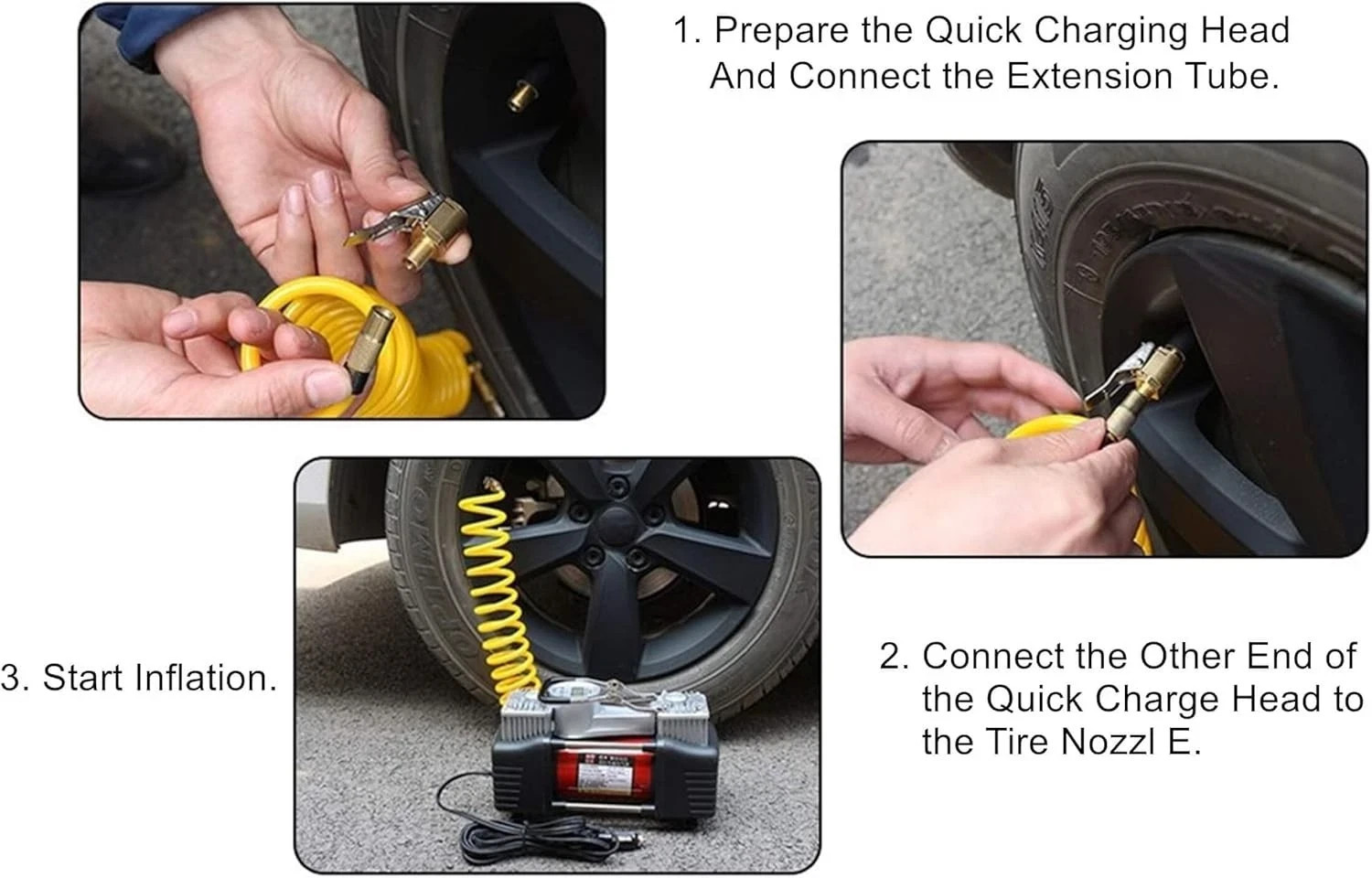 1. Prepare the Quick Charging Head And Connect the Extension Tube.

2. Connect the Other End of the Quick Charge Head to the Tire Nozzl E.

3. Start Inflation.