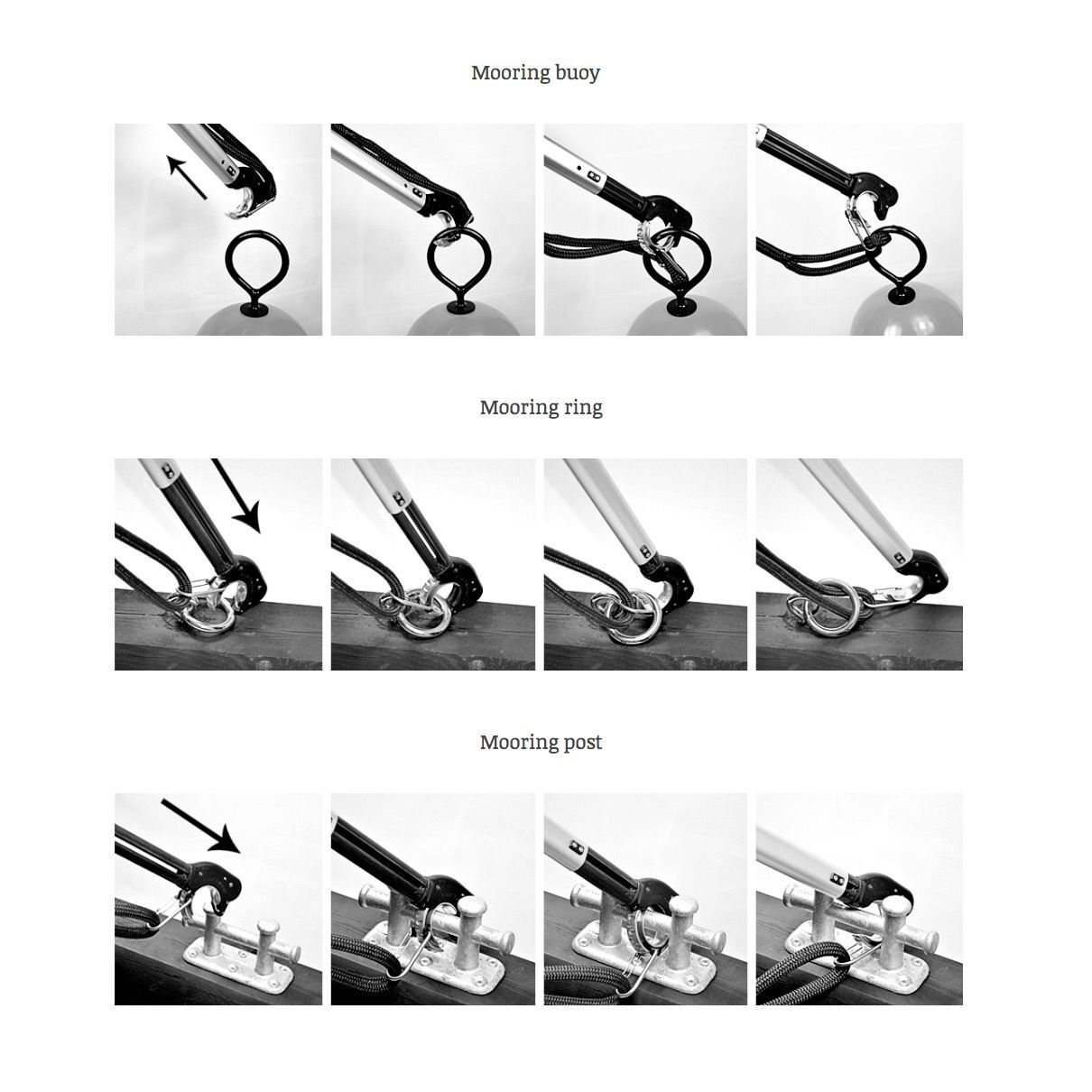 Mooring buoy

Mooring ring

Mooring post