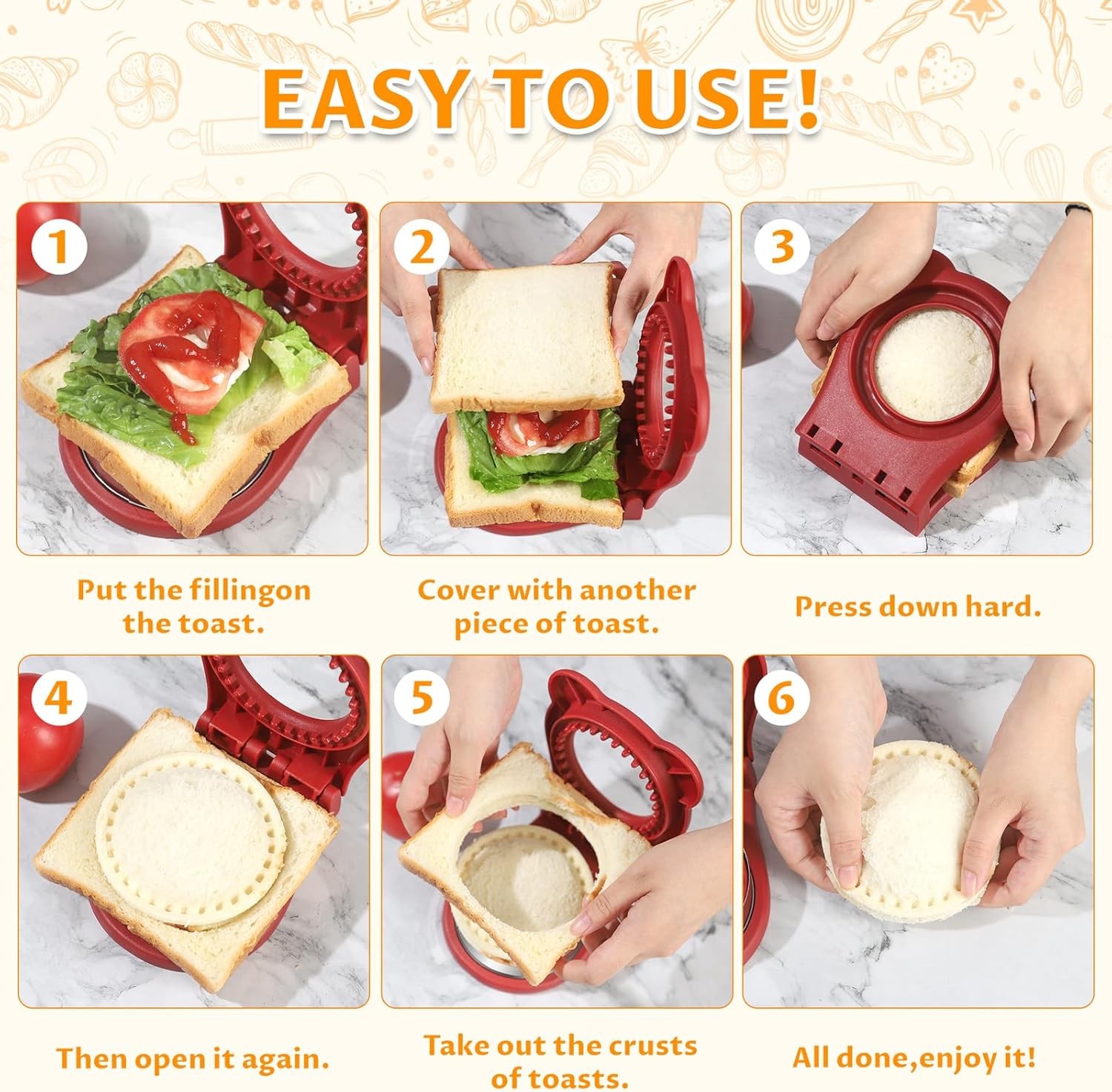 EASY TO USE!

1

Put the fillingon the toast.

2

Cover with another piece of toast.

3

Press down hard.

4

Then open it again.

5

Take out the crusts of toasts.

6

All done,enjoy it!