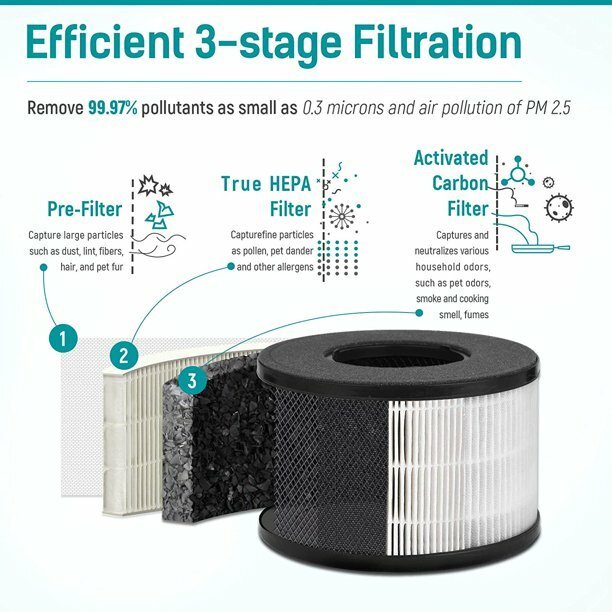 Efficient 3-stage Filtration

Remove 99.97% pollutants as small as 0.3 microns and air pollution of PM 2.5

Pre-Filter

Capture large particles such as dust, lint, fibers, hair, and pet fur

True HEPA Filter

Capturefine particles as pollen, pet dander and other allergens

Activated Carbon Filter

Captures and neutralizes various household odors, such as pet odors, smoke and cooking smell, fumes

1

2

3