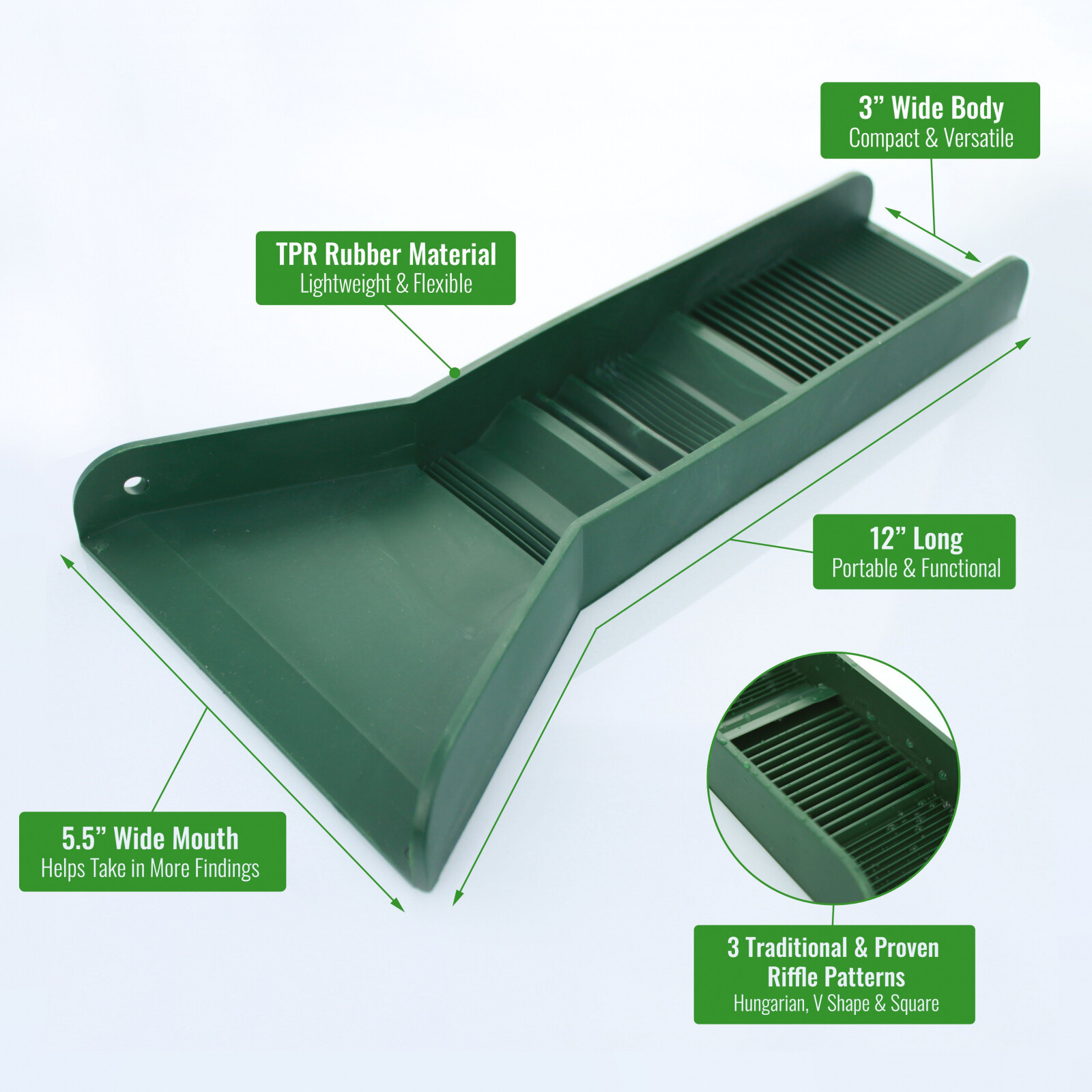 3” Wide Body
Compact & Versatile

TPR Rubber Material
Lightweight & Flexible

12” Long
Portable & Functional

5.5” Wide Mouth
Helps Take in More Findings

3 Traditional & Proven Riffle Patterns
Hungarian, V Shape & Square