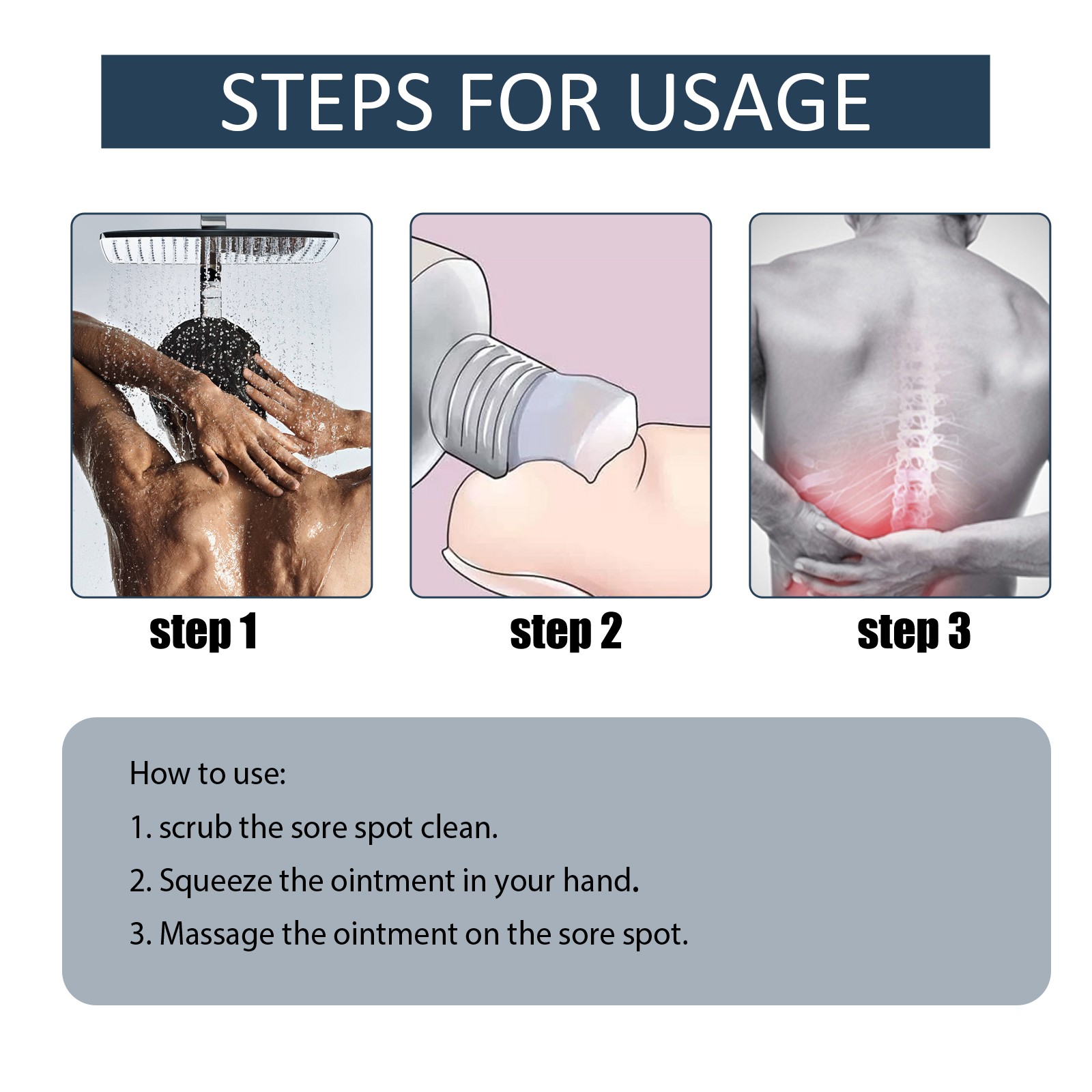 STEPS FOR USAGE

step 1

step 2

step 3

How to use:

1. scrub the sore spot clean.

2. Squeeze the ointment in your hand.

3. Massage the ointment on the sore spot.