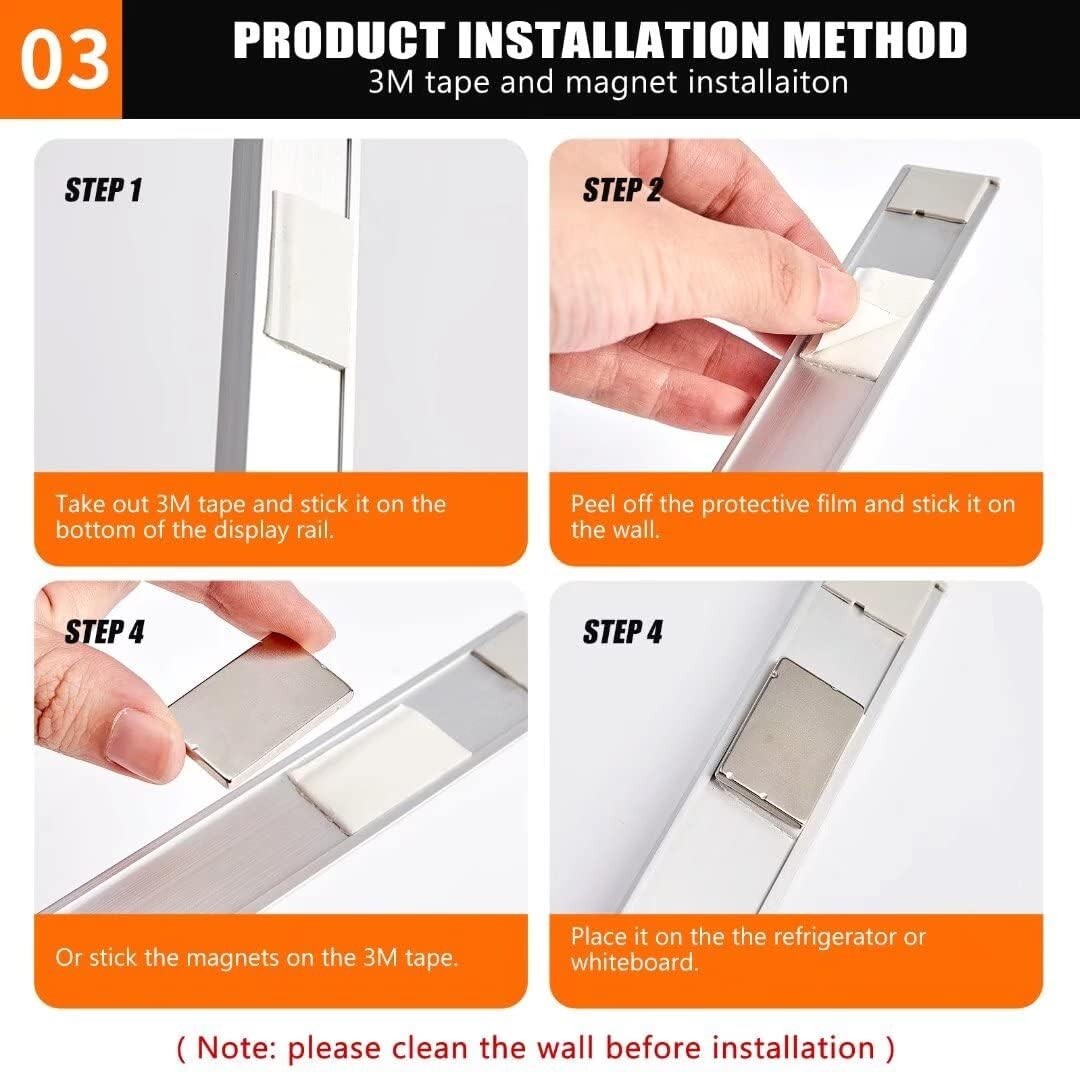 03

PRODUCT INSTALLATION METHOD
3M tape and magnet installaiton

STEP 1

Take out 3M tape and stick it on the bottom of the display rail.

STEP 2

Peel off the protective film and stick it on the wall.

STEP 4

Or stick the magnets on the 3M tape.

STEP 4

Place it on the the refrigerator or whiteboard.

( Note: please clean the wall before installation )