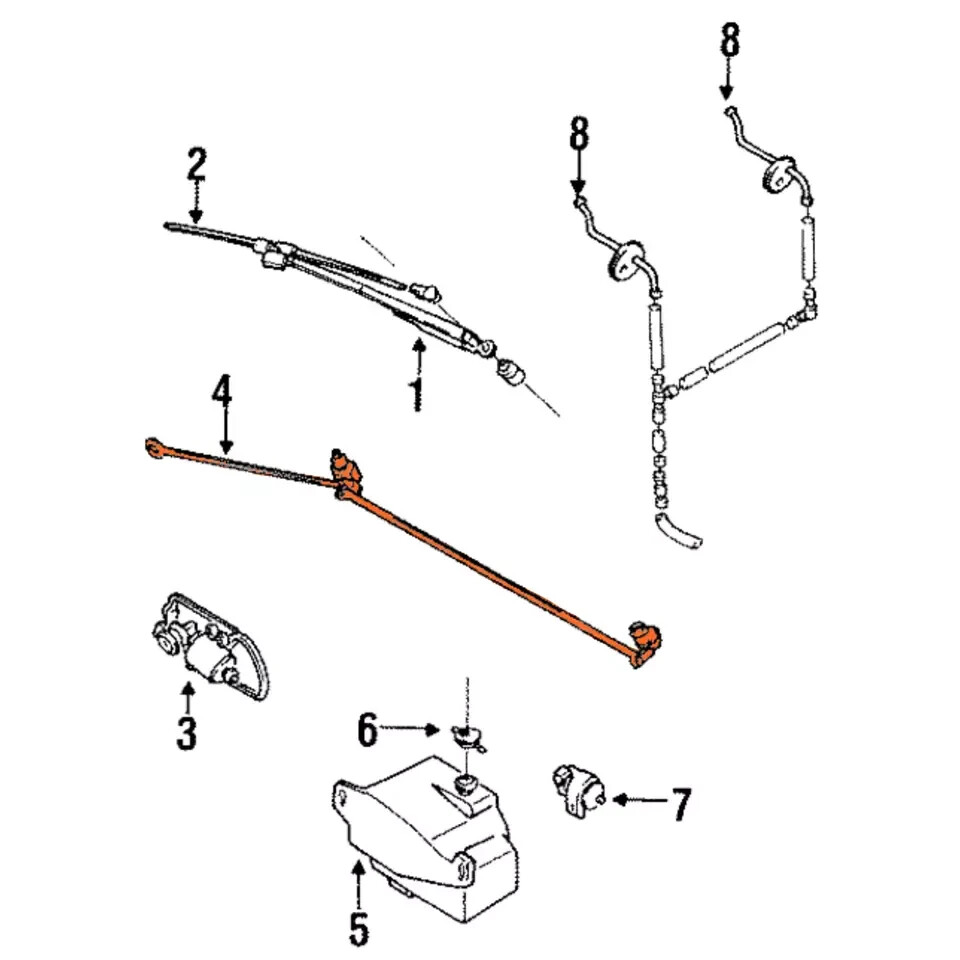 8
8
2
1
4
3
6
7
5