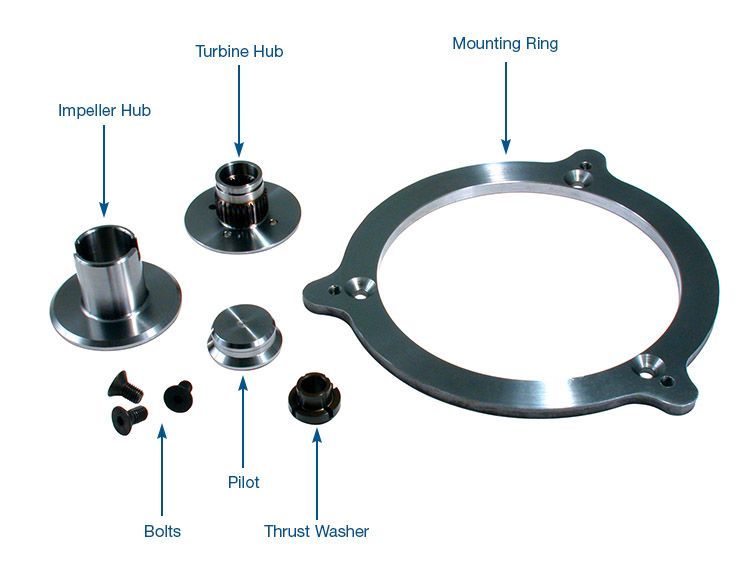 Turbine Hub

Mounting Ring

Impeller Hub

Pilot

Bolts

Thrust Washer