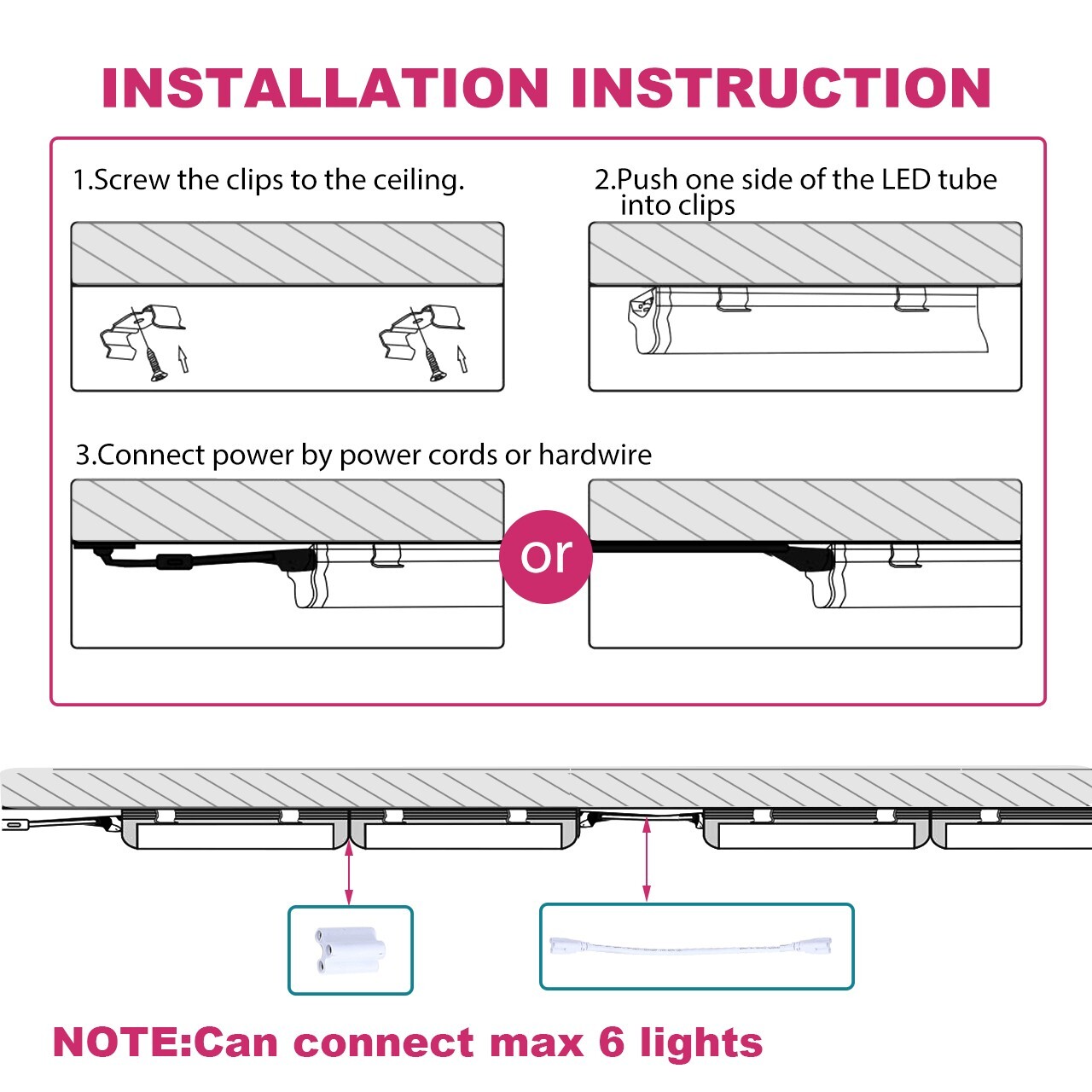 INSTALLATION INSTRUCTION

1.Screw the clips to the ceiling.

2.Push one side of the LED tube into clips

3.Connect power by power cords or hardwire

or

NOTE:Can connect max 6 lights