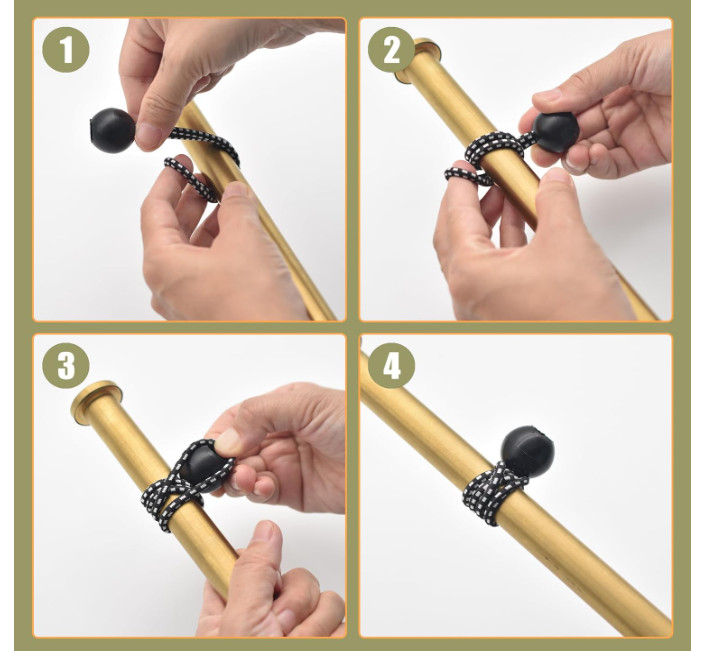 1
2
3
4