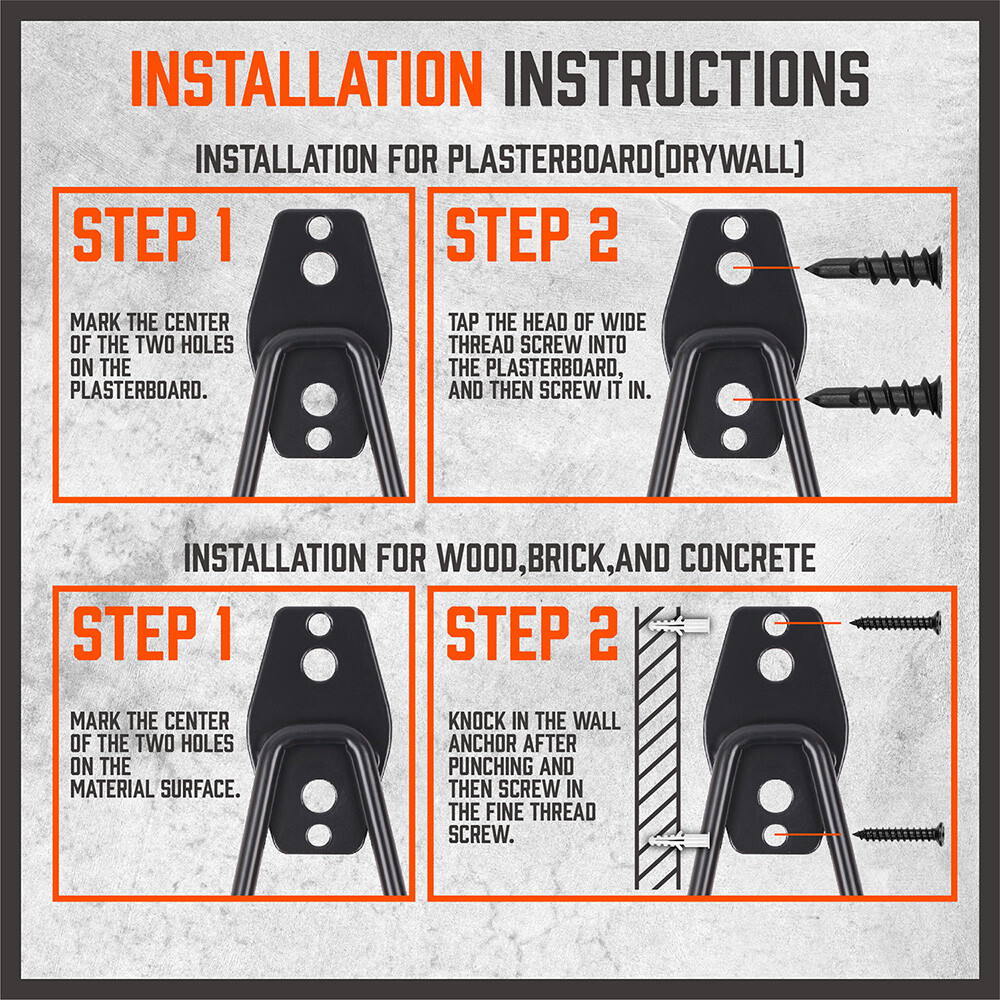 INSTALLATION INSTRUCTIONS

INSTALLATION FOR PLASTERBOARD(DRYWALL)

STEP 1

MARK THE CENTER OF THE TWO HOLES ON THE PLASTERBOARD.

STEP 2

TAP THE HEAD OF WIDE THREAD SCREW INTO THE PLASTERBOARD, AND THEN SCREW IT IN.

INSTALLATION FOR WOOD,BRICK,AND CONCRETE

STEP 1

MARK THE CENTER OF THE TWO HOLES ON THE MATERIAL SURFACE.

STEP 2

KNOCK IN THE WALL ANCHOR AFTER PUNCHING AND THEN SCREW IN THE FINE THREAD SCREW.