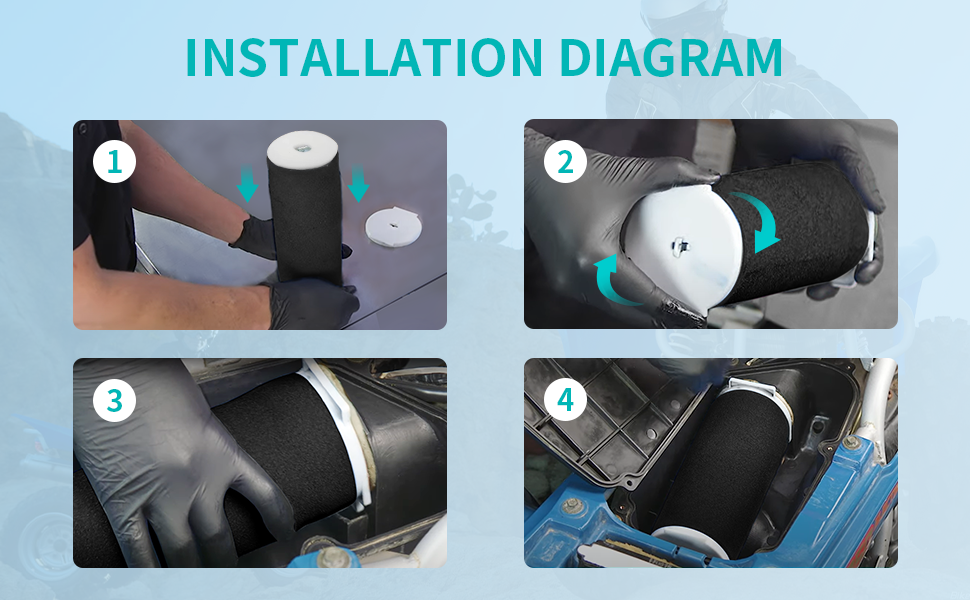 INSTALLATION DIAGRAM

1

2

3

4