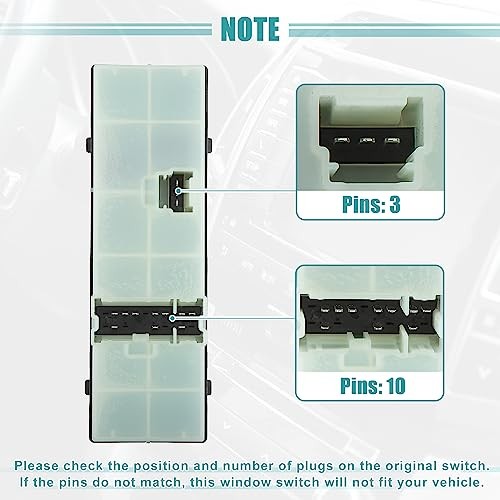 NOTE

Pins: 3

Pins: 10

Please check the position and number of plugs on the original switch. If the pins do not match, this window switch will not fit your vehicle.