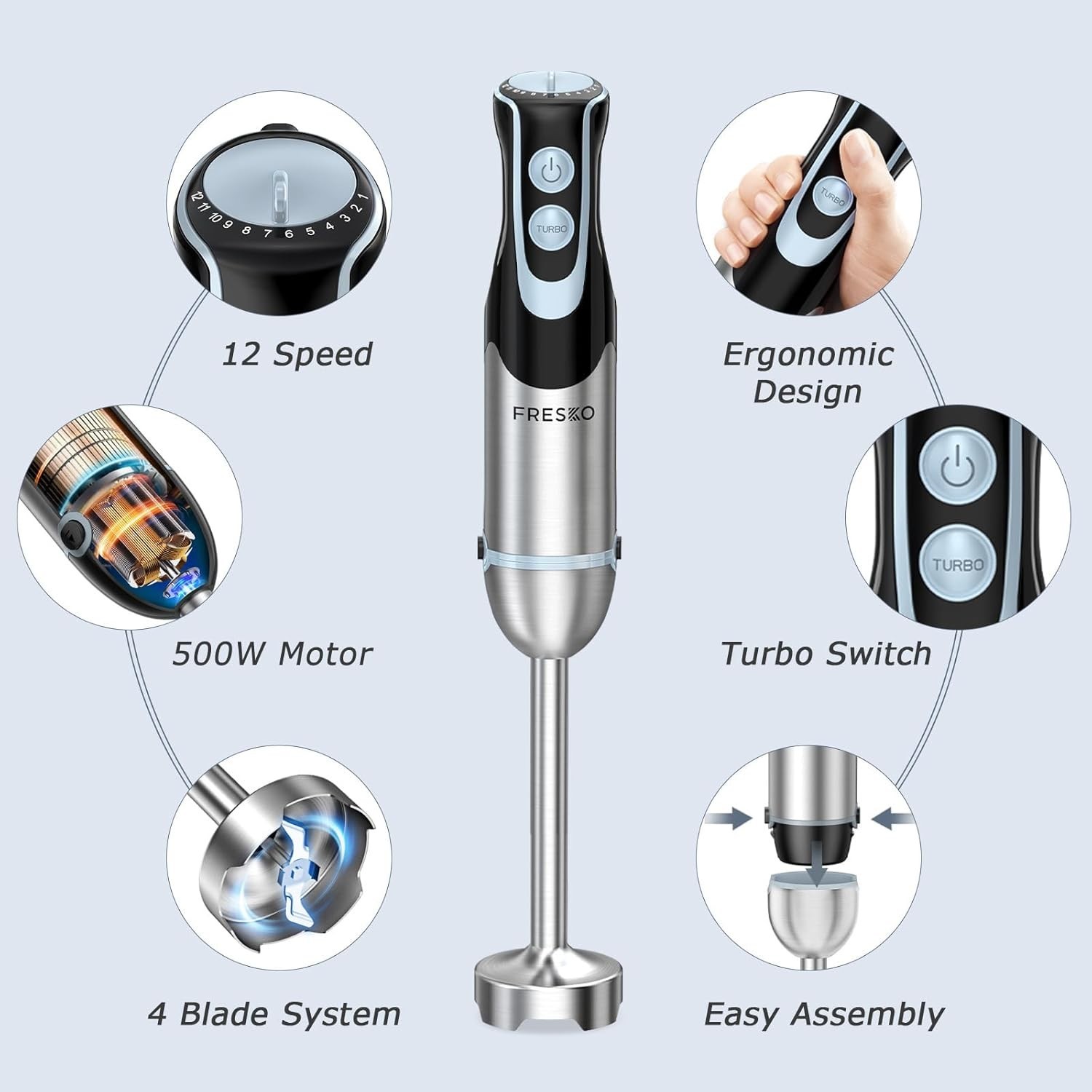 12 11 10 9 8 7 6 5 4 3 2 1

12 Speed

500W Motor

4 Blade System

TURBO

FRESKO

TURBO

Ergonomic Design

TURBO

Turbo Switch

Easy Assembly